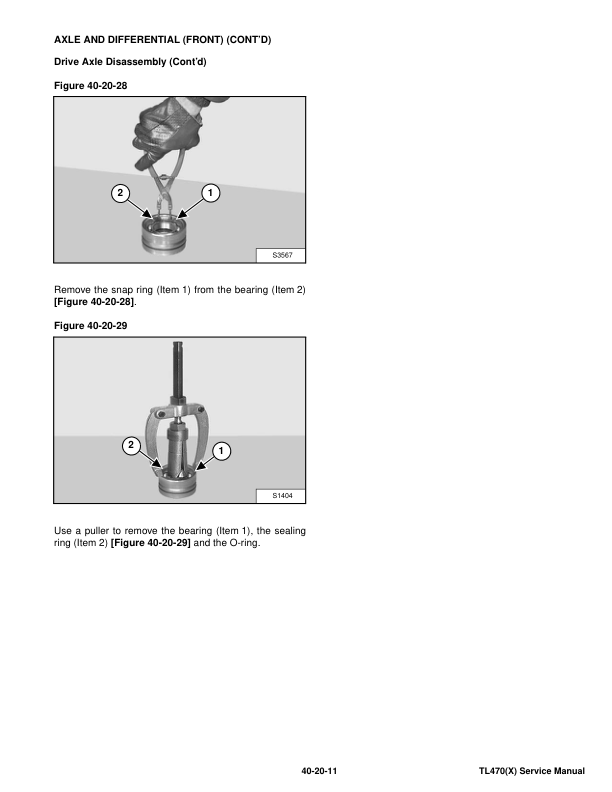 AXLE AND DIFFERENTIAL (FRONT) (CONT'D)

Drive Axle Disassembly (Cont'd)

Figure 40-20-28

2
1
S3567

Remove the snap ring (Item 1) from the bearing (Item 2) [Figure 40-20-28].

Figure 40-20-29

2
1
S1404

Use a puller to remove the bearing (Item 1), the sealing ring (Item 2) [Figure 40-20-29] and the O-ring.

40-20-11

TL470(X) Service Manual