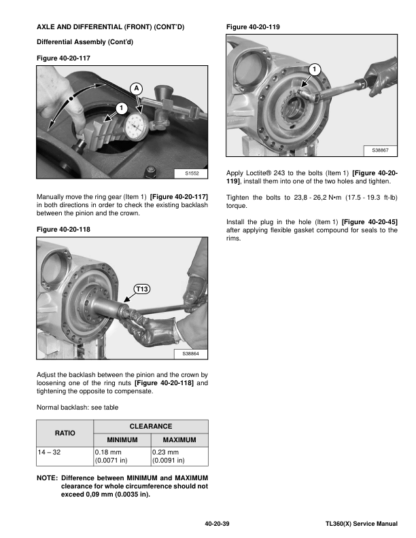 AXLE AND DIFFERENTIAL (FRONT) (CONT'D)

Differential Assembly (Cont'd)

Figure 40-20-117

A

1

S1552

Manually move the ring gear (Item 1) [Figure 40-20-117] in both directions in order to check the existing backlash between the pinion and the crown.

Figure 40-20-118

T13

S38864

Adjust the backlash between the pinion and the crown by loosening one of the ring nuts [Figure 40-20-118] and tightening the opposite to compensate.

Normal backlash: see table

| RATIO | CLEARANCE | |
|---|---|---|
| | MINIMUM | MAXIMUM |
| 14 – 32 | 0.18 mm (0.0071 in) | 0.23 mm (0.0091 in) |

NOTE: Difference between MINIMUM and MAXIMUM clearance for whole circumference should not exceed 0,09 mm (0.0035 in).

Figure 40-20-119

1

S38867

Apply Loctite® 243 to the bolts (Item 1) [Figure 40-20-119], install them into one of the two holes and tighten.

Tighten the bolts to 23,8 - 26,2 N•m (17.5 - 19.3 ft-lb) torque.

Install the plug in the hole (Item 1) [Figure 40-20-45] after applying flexible gasket compound for seals to the rims.

40-20-39

TL360(X) Service Manual