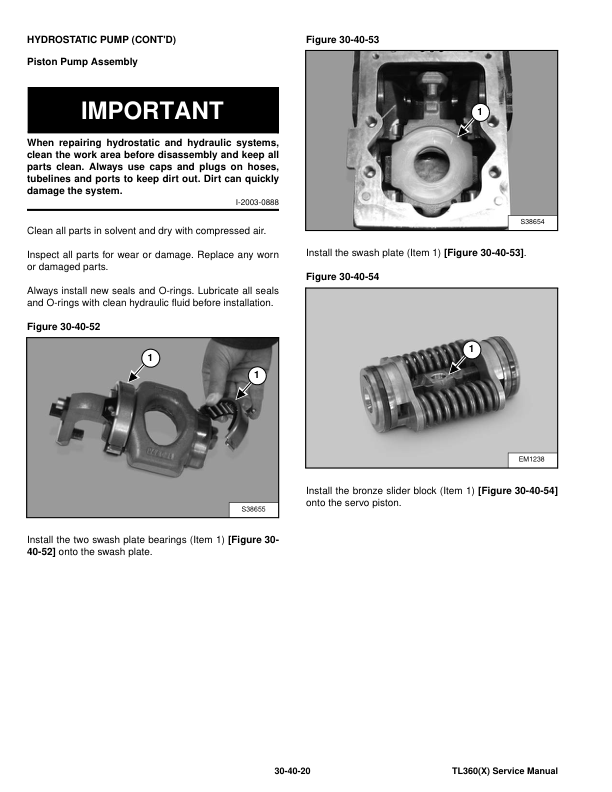 HYDROSTATIC PUMP (CONT'D)

Piston Pump Assembly

IMPORTANT

When repairing hydrostatic and hydraulic systems, clean the work area before disassembly and keep all parts clean. Always use caps and plugs on hoses, tubelines and ports to keep dirt out. Dirt can quickly damage the system.

I-2003-0888

Clean all parts in solvent and dry with compressed air.

Inspect all parts for wear or damage. Replace any worn or damaged parts.

Always install new seals and O-rings. Lubricate all seals and O-rings with clean hydraulic fluid before installation.

Figure 30-40-52

1

1

S38655

Install the two swash plate bearings (Item 1) [Figure 30-40-52] onto the swash plate.

Figure 30-40-53

1

S38654

Install the swash plate (Item 1) [Figure 30-40-53].

Figure 30-40-54

1

EM1238

Install the bronze slider block (Item 1) [Figure 30-40-54] onto the servo piston.

30-40-20

TL360(X) Service Manual