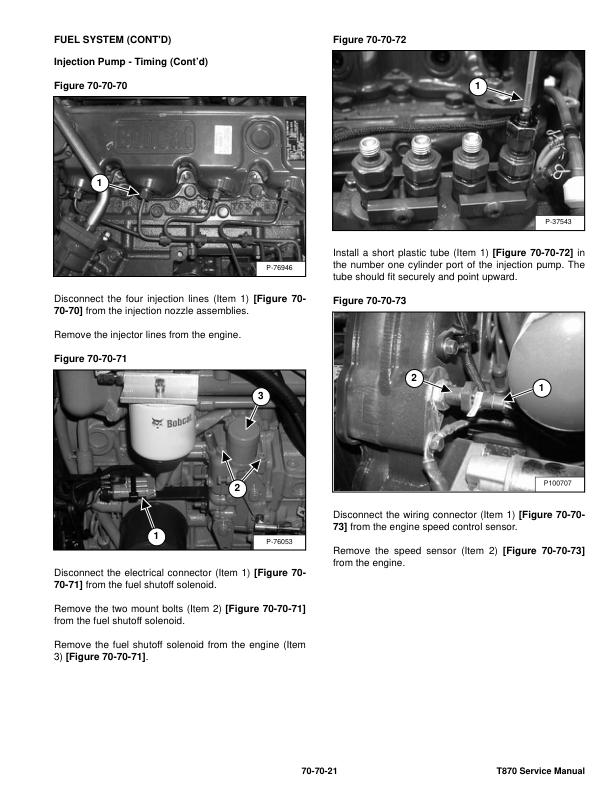 FUEL SYSTEM (CONT'D)

Injection Pump - Timing (Cont'd)

Figure 70-70-70

1

P-76946

Disconnect the four injection lines (Item 1) [Figure 70-70-70] from the injection nozzle assemblies.

Remove the injector lines from the engine.

Figure 70-70-71

3

Bobcat

2

1

P-76053

Disconnect the electrical connector (Item 1) [Figure 70-70-71] from the fuel shutoff solenoid.

Remove the two mount bolts (Item 2) [Figure 70-70-71] from the fuel shutoff solenoid.

Remove the fuel shutoff solenoid from the engine (Item 3) [Figure 70-70-71].

Figure 70-70-72

1

P-37543

Install a short plastic tube (Item 1) [Figure 70-70-72] in the number one cylinder port of the injection pump. The tube should fit securely and point upward.

Figure 70-70-73

2

1

P100707

Disconnect the wiring connector (Item 1) [Figure 70-70-73] from the engine speed control sensor.

Remove the speed sensor (Item 2) [Figure 70-70-73] from the engine.

70-70-21

T870 Service Manual