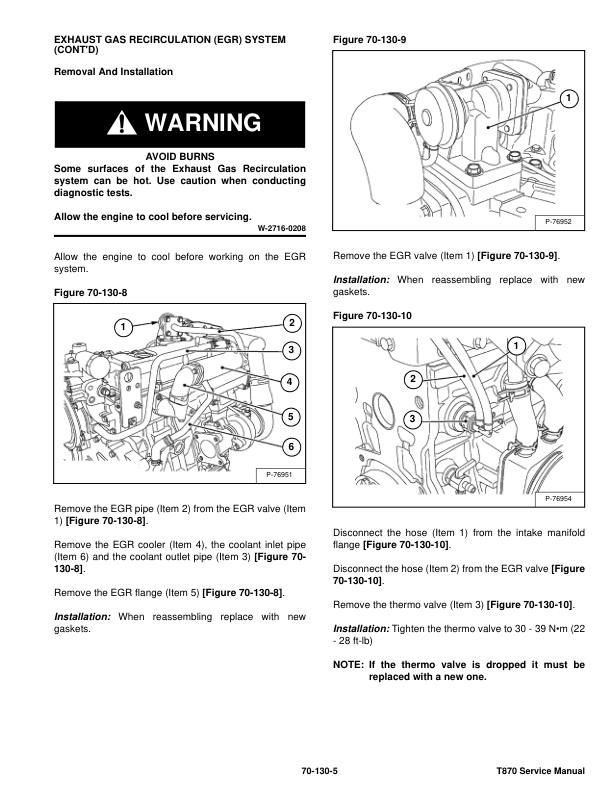 EXHAUST GAS RECIRCULATION (EGR) SYSTEM (CONT'D)

Removal And Installation

WARNING

AVOID BURNS
Some surfaces of the Exhaust Gas Recirculation system can be hot. Use caution when conducting diagnostic tests.

Allow the engine to cool before servicing.

W-2716-0208

Allow the engine to cool before working on the EGR system.

Figure 70-130-8

1
2
3
4
5
6
P-76951

Remove the EGR pipe (Item 2) from the EGR valve (Item 1) [Figure 70-130-8].

Remove the EGR cooler (Item 4), the coolant inlet pipe (Item 6) and the coolant outlet pipe (Item 3) [Figure 70-130-8].

Remove the EGR flange (Item 5) [Figure 70-130-8].

Installation: When reassembling replace with new gaskets.

Figure 70-130-9

1
P-76952

Remove the EGR valve (Item 1) [Figure 70-130-9].

Installation: When reassembling replace with new gaskets.

Figure 70-130-10

1
2
3
P-76954

Disconnect the hose (Item 1) from the intake manifold flange [Figure 70-130-10].

Disconnect the hose (Item 2) from the EGR valve [Figure 70-130-10].

Remove the thermo valve (Item 3) [Figure 70-130-10].

Installation: Tighten the thermo valve to 30 - 39 N•m (22 - 28 ft-lb)

NOTE: If the thermo valve is dropped it must be replaced with a new one.

70-130-5

T870 Service Manual