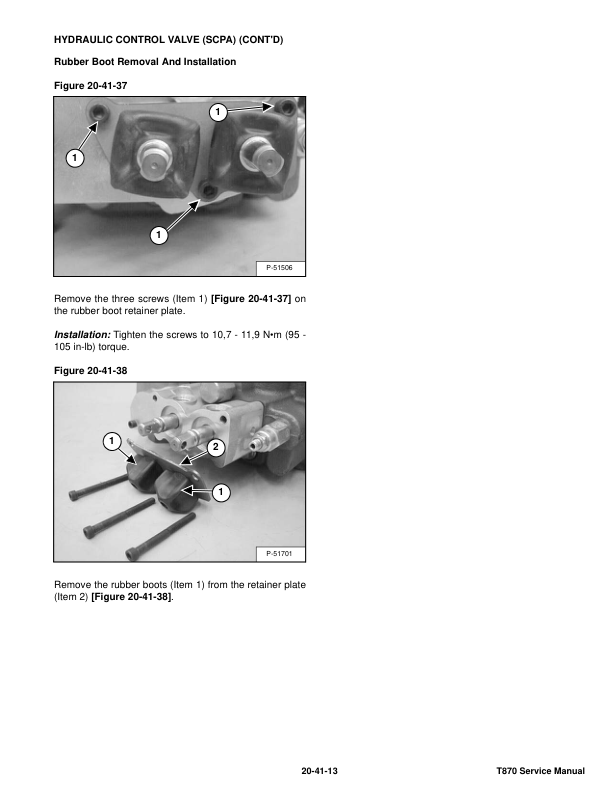 HYDRAULIC CONTROL VALVE (SCPA) (CONT'D)

Rubber Boot Removal And Installation

Figure 20-41-37

1

1

1

P-51506

Remove the three screws (Item 1) [Figure 20-41-37] on the rubber boot retainer plate.

Installation: Tighten the screws to 10,7 - 11,9 N•m (95 - 105 in-lb) torque.

Figure 20-41-38

1

2

1

P-51701

Remove the rubber boots (Item 1) from the retainer plate (Item 2) [Figure 20-41-38].

20-41-13

T870 Service Manual