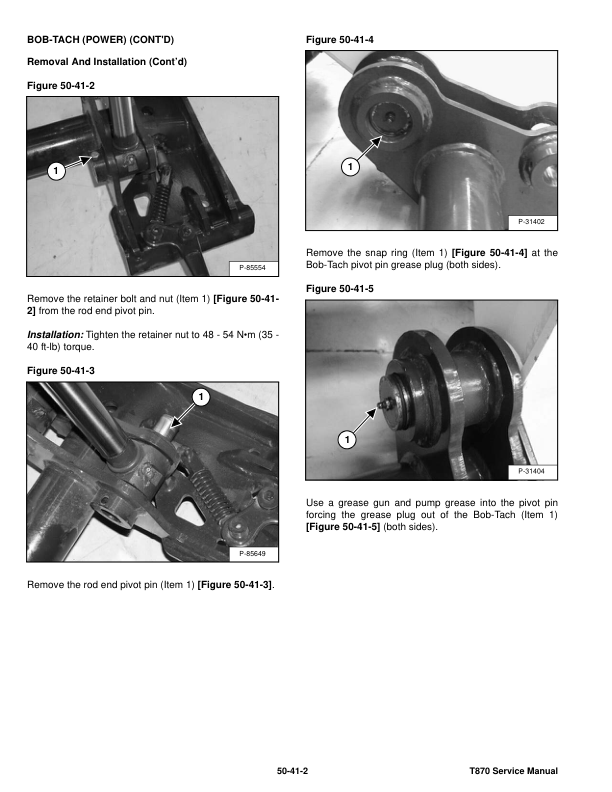 BOB-TACH (POWER) (CONT'D)

Removal And Installation (Cont'd)

Figure 50-41-2

1

P-85554

Remove the retainer bolt and nut (Item 1) [Figure 50-41-2] from the rod end pivot pin.

Installation: Tighten the retainer nut to 48 - 54 N•m (35 - 40 ft-lb) torque.

Figure 50-41-3

1

P-85649

Remove the rod end pivot pin (Item 1) [Figure 50-41-3].

Figure 50-41-4

1

P-31402

Remove the snap ring (Item 1) [Figure 50-41-4] at the Bob-Tach pivot pin grease plug (both sides).

Figure 50-41-5

1

P-31404

Use a grease gun and pump grease into the pivot pin forcing the grease plug out of the Bob-Tach (Item 1) [Figure 50-41-5] (both sides).

50-41-2

T870 Service Manual