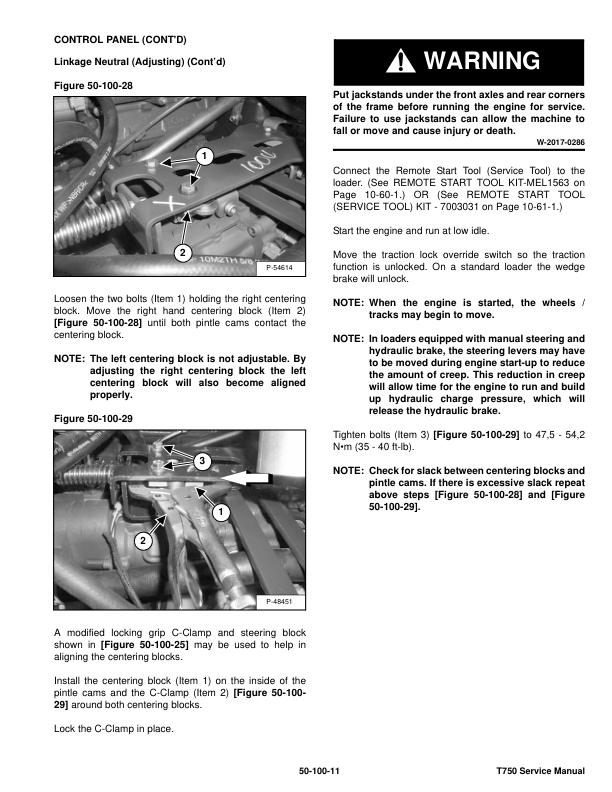 CONTROL PANEL (CONT'D)

Linkage Neutral (Adjusting) (Cont'd)

Figure 50-100-28

1

2

P-54614

Loosen the two bolts (Item 1) holding the right centering block. Move the right hand centering block (Item 2) [Figure 50-100-28] until both pintle cams contact the centering block.

NOTE: The left centering block is not adjustable. By adjusting the right centering block the left centering block will also become aligned properly.

Figure 50-100-29

3

1

2

P-48451

A modified locking grip C-Clamp and steering block shown in [Figure 50-100-25] may be used to help in aligning the centering blocks.

Install the centering block (Item 1) on the inside of the pintle cams and the C-Clamp (Item 2) [Figure 50-100-29] around both centering blocks.

Lock the C-Clamp in place.

WARNING

Put jackstands under the front axles and rear corners of the frame before running the engine for service. Failure to use jackstands can allow the machine to fall or move and cause injury or death.

W-2017-0286

Connect the Remote Start Tool (Service Tool) to the loader. (See REMOTE START TOOL KIT-MEL1563 on Page 10-60-1.) OR (See REMOTE START TOOL (SERVICE TOOL) KIT - 7003031 on Page 10-61-1.)

Start the engine and run at low idle.

Move the traction lock override switch so the traction function is unlocked. On a standard loader the wedge brake will unlock.

NOTE: When the engine is started, the wheels / tracks may begin to move.

NOTE: In loaders equipped with manual steering and hydraulic brake, the steering levers may have to be moved during engine start-up to reduce the amount of creep. This reduction in creep will allow time for the engine to run and build up hydraulic charge pressure, which will release the hydraulic brake.

Tighten bolts (Item 3) [Figure 50-100-29] to 47,5 - 54,2 N•m (35 - 40 ft-lb).

NOTE: Check for slack between centering blocks and pintle cams. If there is excessive slack repeat above steps [Figure 50-100-28] and [Figure 50-100-29].

50-100-11

T750 Service Manual