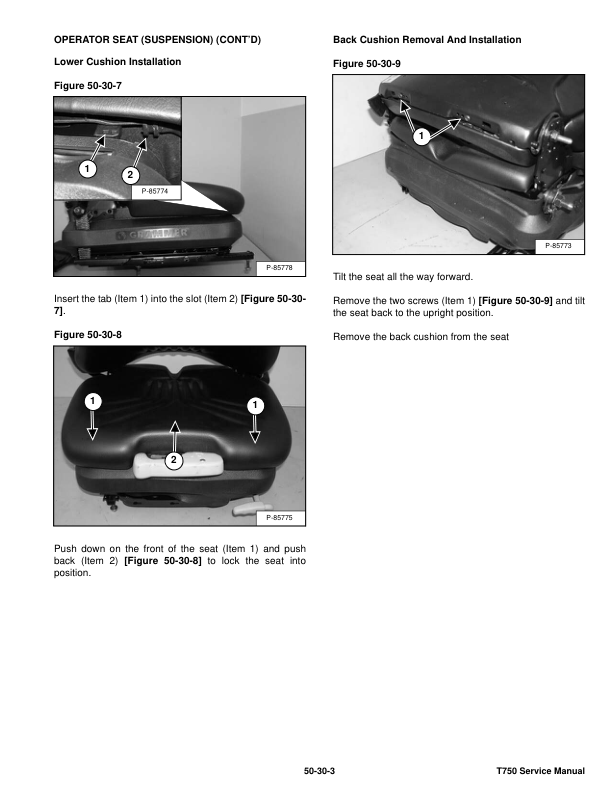 OPERATOR SEAT (SUSPENSION) (CONT'D)

Lower Cushion Installation

Figure 50-30-7

1

2

P-85774

GRAMMER

P-85778

Insert the tab (Item 1) into the slot (Item 2) [Figure 50-30-7].

Figure 50-30-8

1

1

2

P-85775

Push down on the front of the seat (Item 1) and push back (Item 2) [Figure 50-30-8] to lock the seat into position.

Back Cushion Removal And Installation

Figure 50-30-9

1

P-85773

Tilt the seat all the way forward.

Remove the two screws (Item 1) [Figure 50-30-9] and tilt the seat back to the upright position.

Remove the back cushion from the seat

50-30-3

T750 Service Manual