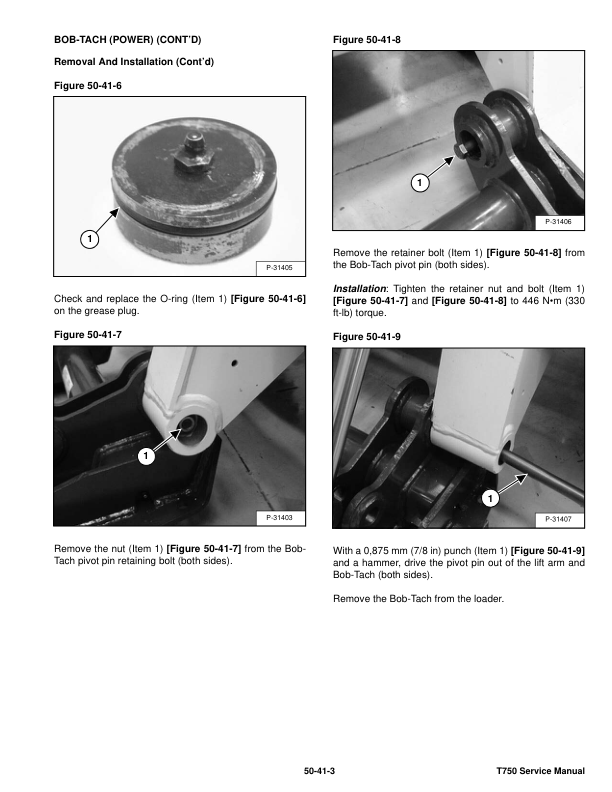 BOB-TACH (POWER) (CONT'D)

Removal And Installation (Cont'd)

Figure 50-41-6

1

P-31405

Check and replace the O-ring (Item 1) [Figure 50-41-6] on the grease plug.

Figure 50-41-7

1

P-31403

Remove the nut (Item 1) [Figure 50-41-7] from the Bob-Tach pivot pin retaining bolt (both sides).

Figure 50-41-8

1

P-31406

Remove the retainer bolt (Item 1) [Figure 50-41-8] from the Bob-Tach pivot pin (both sides).

Installation: Tighten the retainer nut and bolt (Item 1) [Figure 50-41-7] and [Figure 50-41-8] to 446 N•m (330 ft-lb) torque.

Figure 50-41-9

1

P-31407

With a 0,875 mm (7/8 in) punch (Item 1) [Figure 50-41-9] and a hammer, drive the pivot pin out of the lift arm and Bob-Tach (both sides).

Remove the Bob-Tach from the loader.

50-41-3

T750 Service Manual