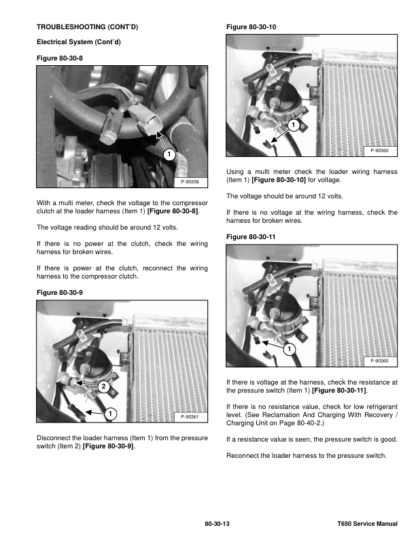 TROUBLESHOOTING (CONT'D)

Electrical System (Cont'd)

Figure 80-30-8

1

P-90358

With a multi meter, check the voltage to the compressor clutch at the loader harness (Item 1) [Figure 80-30-8].

The voltage reading should be around 12 volts.

If there is no power at the clutch, check the wiring harness for broken wires.

If there is power at the clutch, reconnect the wiring harness to the compressor clutch.

Figure 80-30-9

2

1

P-90361

Disconnect the loader harness (Item 1) from the pressure switch (Item 2) [Figure 80-30-9].

Figure 80-30-10

1

P-90360

Using a multi meter check the loader wiring harness (Item 1) [Figure 80-30-10] for voltage.

The voltage should be around 12 volts.

If there is no voltage at the wiring harness, check the harness for broken wires.

Figure 80-30-11

1

P-90360

If there is voltage at the harness, check the resistance at the pressure switch (Item 1) [Figure 80-30-11].

If there is no resistance value, check for low refrigerant level. (See Reclamation And Charging With Recovery / Charging Unit on Page 80-40-2.)

If a resistance value is seen, the pressure switch is good.

Reconnect the loader harness to the pressure switch.

80-30-13

T650 Service Manual