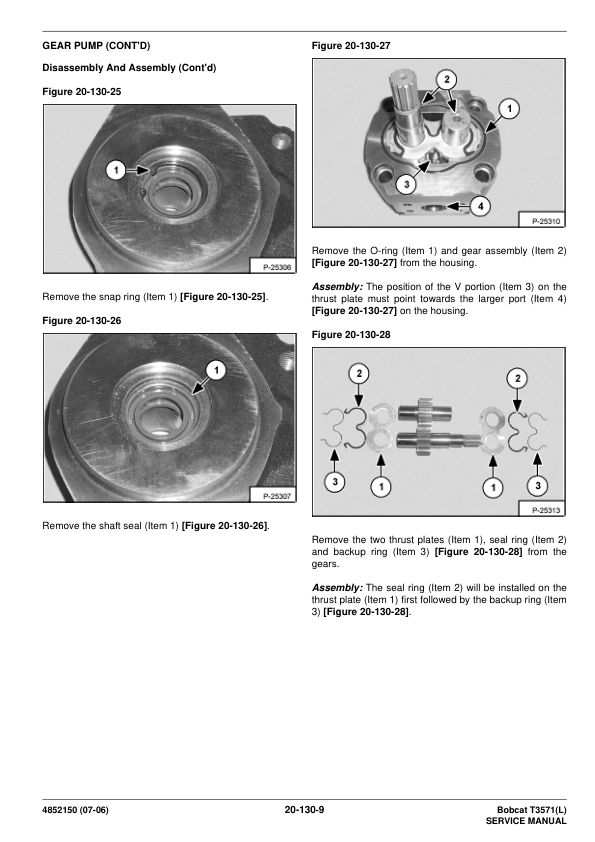 GEAR PUMP (CONT'D)

Disassembly And Assembly (Cont'd)

Figure 20-130-25

1

P-25306

Remove the snap ring (Item 1) [Figure 20-130-25].

Figure 20-130-26

1

P-25307

Remove the shaft seal (Item 1) [Figure 20-130-26].

Figure 20-130-27

2

1

3

4

P-25310

Remove the O-ring (Item 1) and gear assembly (Item 2) [Figure 20-130-27] from the housing.

Assembly: The position of the V portion (Item 3) on the thrust plate must point towards the larger port (Item 4) [Figure 20-130-27] on the housing.

Figure 20-130-28

2

2

3

1

1

3

P-25313

Remove the two thrust plates (Item 1), seal ring (Item 2) and backup ring (Item 3) [Figure 20-130-28] from the gears.

Assembly: The seal ring (Item 2) will be installed on the thrust plate (Item 1) first followed by the backup ring (Item 3) [Figure 20-130-28].

4852150 (07-06)

20-130-9

Bobcat T3571(L)
SERVICE MANUAL