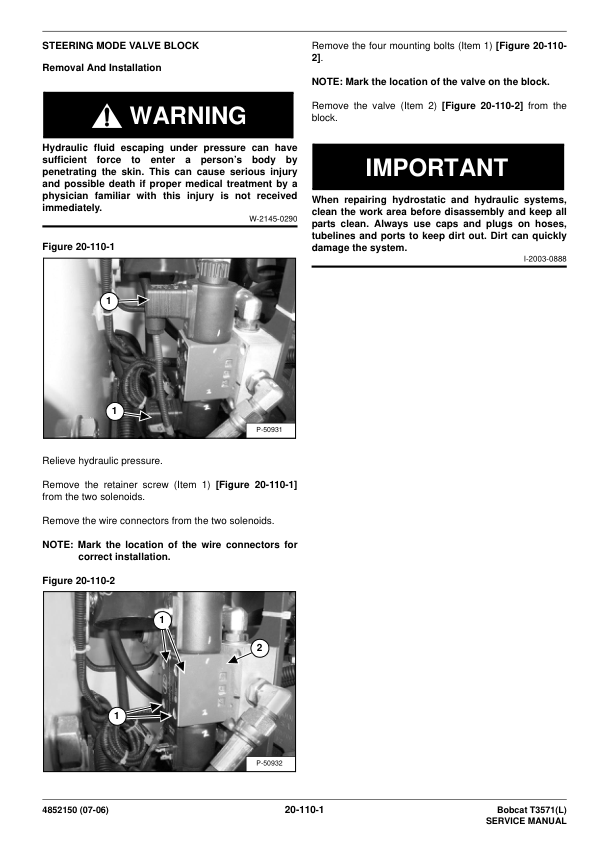 STEERING MODE VALVE BLOCK

Removal And Installation

WARNING

Hydraulic fluid escaping under pressure can have sufficient force to enter a person's body by penetrating the skin. This can cause serious injury and possible death if proper medical treatment by a physician familiar with this injury is not received immediately.

W-2145-0290

Figure 20-110-1

1

1

P-50931

Relieve hydraulic pressure.

Remove the retainer screw (Item 1) [Figure 20-110-1] from the two solenoids.

Remove the wire connectors from the two solenoids.

NOTE: Mark the location of the wire connectors for correct installation.

Figure 20-110-2

1

2

1

P-50932

Remove the four mounting bolts (Item 1) [Figure 20-110-2].

NOTE: Mark the location of the valve on the block.

Remove the valve (Item 2) [Figure 20-110-2] from the block.

IMPORTANT

When repairing hydrostatic and hydraulic systems, clean the work area before disassembly and keep all parts clean. Always use caps and plugs on hoses, tubelines and ports to keep dirt out. Dirt can quickly damage the system.

I-2003-0888

4852150 (07-06)

20-110-1

Bobcat T3571(L)
SERVICE MANUAL