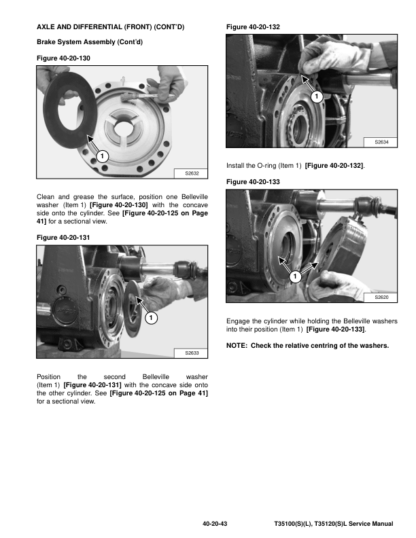 AXLE AND DIFFERENTIAL (FRONT) (CONT'D)

Brake System Assembly (Cont'd)

Figure 40-20-130

1

S2632

Clean and grease the surface, position one Belleville washer (Item 1) [Figure 40-20-130] with the concave side onto the cylinder. See [Figure 40-20-125 on Page 41] for a sectional view.

Figure 40-20-131

1

S2633

Position the second Belleville washer (Item 1) [Figure 40-20-131] with the concave side onto the other cylinder. See [Figure 40-20-125 on Page 41] for a sectional view.

Figure 40-20-132

1

S2634

Install the O-ring (Item 1) [Figure 40-20-132].

Figure 40-20-133

1

S2620

Engage the cylinder while holding the Belleville washers into their position (Item 1) [Figure 40-20-133].

NOTE: Check the relative centring of the washers.

40-20-43

T35100(S)(L), T35120(S)L Service Manual