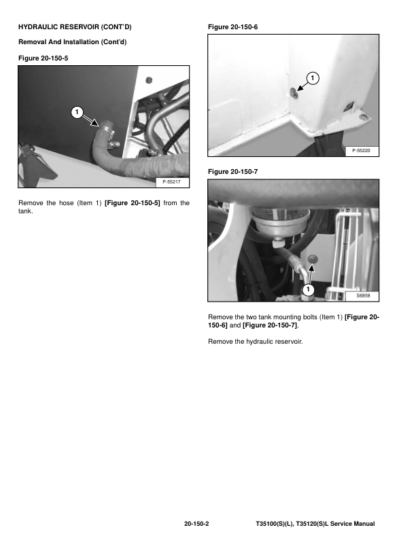 HYDRAULIC RESERVOIR (CONT'D)

Removal And Installation (Cont'd)

Figure 20-150-5

1

P-55217

Remove the hose (Item 1) [Figure 20-150-5] from the tank.

Figure 20-150-6

1

P-55220

Figure 20-150-7

1

S6858

Remove the two tank mounting bolts (Item 1) [Figure 20-150-6] and [Figure 20-150-7].

Remove the hydraulic reservoir.

20-150-2

T35100(S)(L), T35120(S)L Service Manual