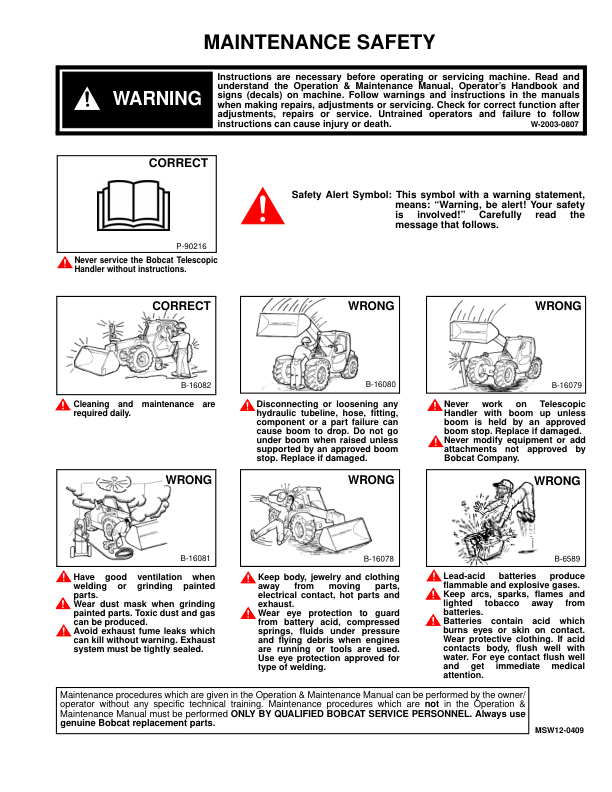 MAINTENANCE SAFETY

WARNING

Instructions are necessary before operating or servicing machine. Read and understand the Operation & Maintenance Manual, Operator's Handbook and signs (decals) on machine. Follow warnings and instructions in the manuals when making repairs, adjustments or servicing. Check for correct function after adjustments, repairs or service. Untrained operators and failure to follow instructions can cause injury or death. W-2003-0807

CORRECT

P-90216

Never service the Bobcat Telescopic Handler without instructions.

Safety Alert Symbol: This symbol with a warning statement, means: "Warning, be alert! Your safety is involved!" Carefully read the message that follows.

CORRECT

B-16082

Cleaning and maintenance are required daily.

WRONG

B-16080

Disconnecting or loosening any hydraulic tubeline, hose, fitting, component or a part failure can cause boom to drop. Do not go under boom when raised unless supported by an approved boom stop. Replace if damaged.

WRONG

B-16079

Never work on Telescopic Handler with boom up unless boom is held by an approved boom stop. Replace if damaged.

Never modify equipment or add attachments not approved by Bobcat Company.

WRONG

B-16081

Have good ventilation when welding or grinding painted parts.

Wear dust mask when grinding painted parts. Toxic dust and gas can be produced.

Avoid exhaust fume leaks which can kill without warning. Exhaust system must be tightly sealed.

WRONG

B-16078

Keep body, jewelry and clothing away from moving parts, electrical contact, hot parts and exhaust.

Wear eye protection to guard from battery acid, compressed springs, fluids under pressure and flying debris when engines are running or tools are used. Use eye protection approved for type of welding.

WRONG

B-6589

Lead-acid batteries produce flammable and explosive gases.

Keep arcs, sparks, flames and lighted tobacco away from batteries.

Batteries contain acid which burns eyes or skin on contact. Wear protective clothing. If acid contacts body, flush well with water. For eye contact flush well and get immediate medical attention.

Maintenance procedures which are given in the Operation & Maintenance Manual can be performed by the owner/operator without any specific technical training. Maintenance procedures which are not in the Operation & Maintenance Manual must be performed ONLY BY QUALIFIED BOBCAT SERVICE PERSONNEL. Always use genuine Bobcat replacement parts.

MSW12-0409