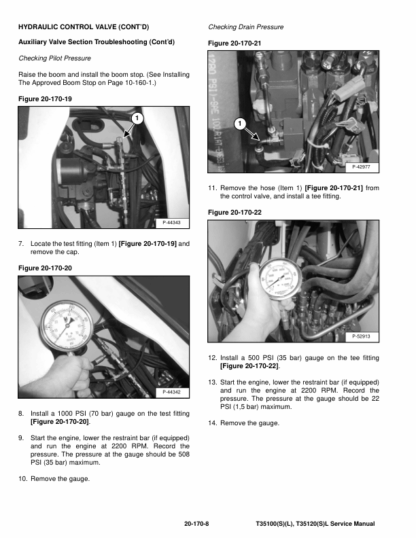 HYDRAULIC CONTROL VALVE (CONT'D)

Auxiliary Valve Section Troubleshooting (Cont'd)

Checking Pilot Pressure

Raise the boom and install the boom stop. (See Installing The Approved Boom Stop on Page 10-160-1.)

Figure 20-170-19

1

P-44343

7. Locate the test fitting (Item 1) [Figure 20-170-19] and remove the cap.

Figure 20-170-20

P-44342

8. Install a 1000 PSI (70 bar) gauge on the test fitting [Figure 20-170-20].

9. Start the engine, lower the restraint bar (if equipped) and run the engine at 2200 RPM. Record the pressure. The pressure at the gauge should be 508 PSI (35 bar) maximum.

10. Remove the gauge.

Checking Drain Pressure

Figure 20-170-21

1

P-42977

11. Remove the hose (Item 1) [Figure 20-170-21] from the control valve, and install a tee fitting.

Figure 20-170-22

P-52913

12. Install a 500 PSI (35 bar) gauge on the tee fitting [Figure 20-170-22].

13. Start the engine, lower the restraint bar (if equipped) and run the engine at 2200 RPM. Record the pressure. The pressure at the gauge should be 22 PSI (1,5 bar) maximum.

14. Remove the gauge.

20-170-8

T35100(S)(L), T35120(S)L Service Manual