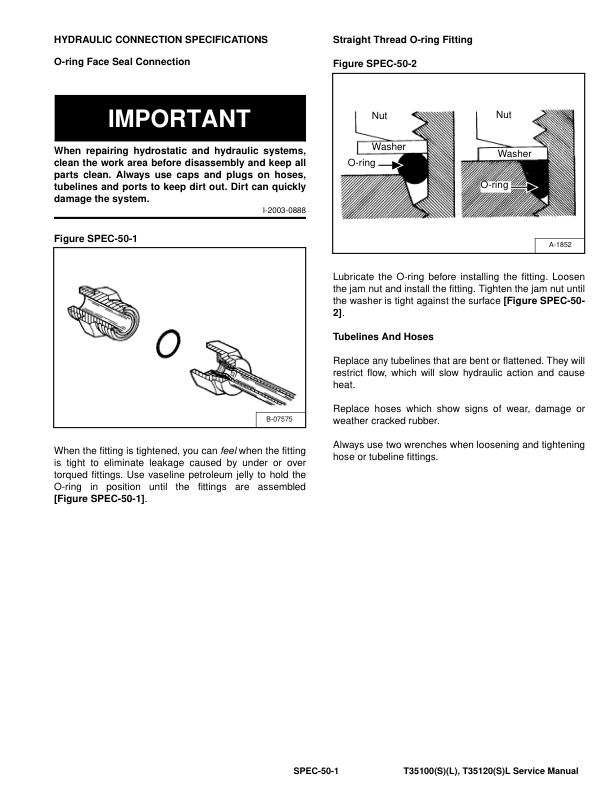 HYDRAULIC CONNECTION SPECIFICATIONS

O-ring Face Seal Connection

IMPORTANT

When repairing hydrostatic and hydraulic systems, clean the work area before disassembly and keep all parts clean. Always use caps and plugs on hoses, tubelines and ports to keep dirt out. Dirt can quickly damage the system.

I-2003-0888

Figure SPEC-50-1

B-07575

When the fitting is tightened, you can feel when the fitting is tight to eliminate leakage caused by under or over torqued fittings. Use vaseline petroleum jelly to hold the O-ring in position until the fittings are assembled [Figure SPEC-50-1].

Straight Thread O-ring Fitting

Figure SPEC-50-2

Nut

Washer

O-ring

Nut

Washer

O-ring

A-1852

Lubricate the O-ring before installing the fitting. Loosen the jam nut and install the fitting. Tighten the jam nut until the washer is tight against the surface [Figure SPEC-50-2].

Tubelines And Hoses

Replace any tubelines that are bent or flattened. They will restrict flow, which will slow hydraulic action and cause heat.

Replace hoses which show signs of wear, damage or weather cracked rubber.

Always use two wrenches when loosening and tightening hose or tubeline fittings.

SPEC-50-1

T35100(S)(L), T35120(S)L Service Manual