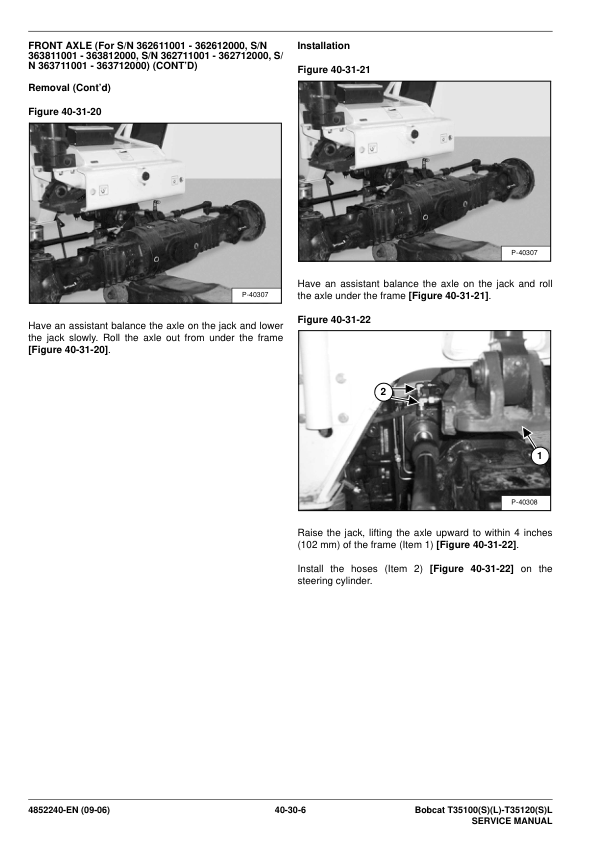 FRONT AXLE (For S/N 362611001 - 362612000, S/N 363811001 - 363812000, S/N 362711001 - 362712000, S/N 363711001 - 363712000) (CONT'D)

Removal (Cont'd)

Figure 40-31-20

P-40307

Have an assistant balance the axle on the jack and lower the jack slowly. Roll the axle out from under the frame [Figure 40-31-20].

Installation

Figure 40-31-21

P-40307

Have an assistant balance the axle on the jack and roll the axle under the frame [Figure 40-31-21].

Figure 40-31-22

2

1

P-40308

Raise the jack, lifting the axle upward to within 4 inches (102 mm) of the frame (Item 1) [Figure 40-31-22].

Install the hoses (Item 2) [Figure 40-31-22] on the steering cylinder.

4852240-EN (09-06)

40-30-6

Bobcat T35100(S)(L)-T35120(S)L
SERVICE MANUAL