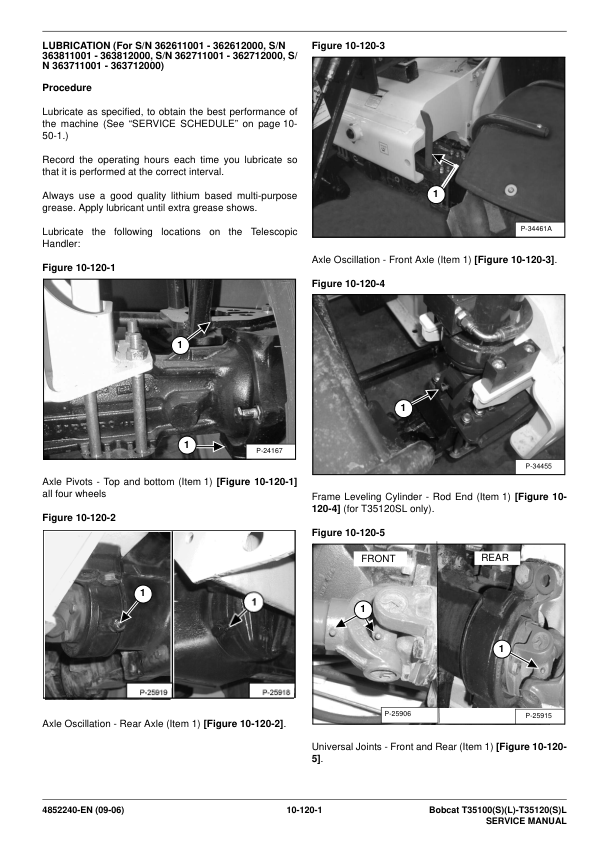 LUBRICATION (For S/N 362611001 - 362612000, S/N 363811001 - 363812000, S/N 362711001 - 362712000, S/N 363711001 - 363712000)

Procedure

Lubricate as specified, to obtain the best performance of the machine (See "SERVICE SCHEDULE" on page 10-50-1.)

Record the operating hours each time you lubricate so that it is performed at the correct interval.

Always use a good quality lithium based multi-purpose grease. Apply lubricant until extra grease shows.

Lubricate the following locations on the Telescopic Handler:

Figure 10-120-1

1

1

P-24167

Axle Pivots - Top and bottom (Item 1) [Figure 10-120-1] all four wheels

Figure 10-120-2

1

1

P-25919

P-25918

Axle Oscillation - Rear Axle (Item 1) [Figure 10-120-2].

Figure 10-120-3

1

P-34461A

Axle Oscillation - Front Axle (Item 1) [Figure 10-120-3].

Figure 10-120-4

1

P-34455

Frame Leveling Cylinder - Rod End (Item 1) [Figure 10-120-4] (for T35120SL only).

Figure 10-120-5

FRONT

REAR

1

1

P-25906

P-25915

Universal Joints - Front and Rear (Item 1) [Figure 10-120-5].

4852240-EN (09-06)

10-120-1

Bobcat T35100(S)(L)-T35120(S)L
SERVICE MANUAL