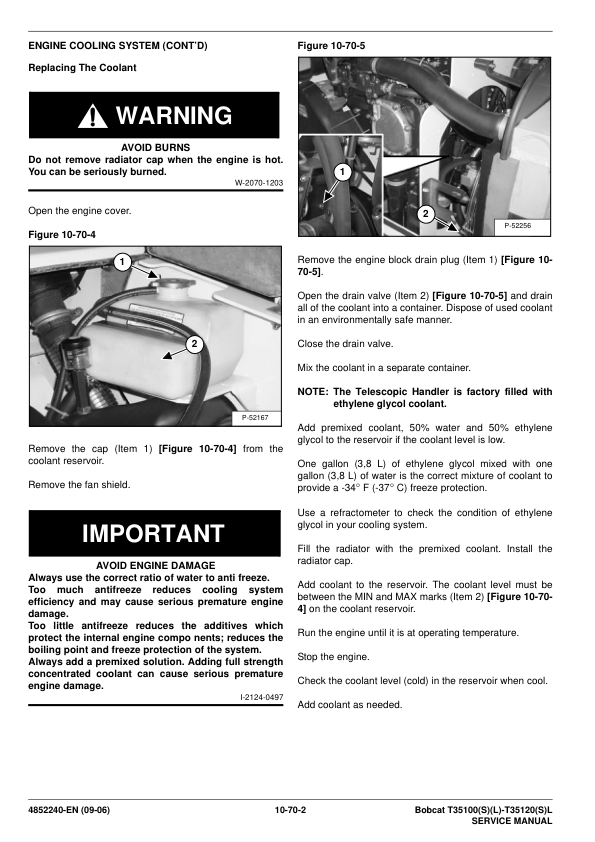 ENGINE COOLING SYSTEM (CONT'D)

Replacing The Coolant

WARNING

AVOID BURNS
Do not remove radiator cap when the engine is hot. You can be seriously burned.

W-2070-1203

Open the engine cover.

Figure 10-70-4

1

2

P-52167

Remove the cap (Item 1) [Figure 10-70-4] from the coolant reservoir.

Remove the fan shield.

IMPORTANT

AVOID ENGINE DAMAGE
Always use the correct ratio of water to anti freeze.
Too much antifreeze reduces cooling system efficiency and may cause serious premature engine damage.
Too little antifreeze reduces the additives which protect the internal engine compo nents; reduces the boiling point and freeze protection of the system.
Always add a premixed solution. Adding full strength concentrated coolant can cause serious premature engine damage.

I-2124-0497

Figure 10-70-5

1

2

P-52256

Remove the engine block drain plug (Item 1) [Figure 10-70-5].

Open the drain valve (Item 2) [Figure 10-70-5] and drain all of the coolant into a container. Dispose of used coolant in an environmentally safe manner.

Close the drain valve.

Mix the coolant in a separate container.

NOTE: The Telescopic Handler is factory filled with ethylene glycol coolant.

Add premixed coolant, 50% water and 50% ethylene glycol to the reservoir if the coolant level is low.

One gallon (3,8 L) of ethylene glycol mixed with one gallon (3,8 L) of water is the correct mixture of coolant to provide a -34° F (-37° C) freeze protection.

Use a refractometer to check the condition of ethylene glycol in your cooling system.

Fill the radiator with the premixed coolant. Install the radiator cap.

Add coolant to the reservoir. The coolant level must be between the MIN and MAX marks (Item 2) [Figure 10-70-4] on the coolant reservoir.

Run the engine until it is at operating temperature.

Stop the engine.

Check the coolant level (cold) in the reservoir when cool.

Add coolant as needed.

4852240-EN (09-06)

10-70-2

Bobcat T35100(S)(L)-T35120(S)L
SERVICE MANUAL