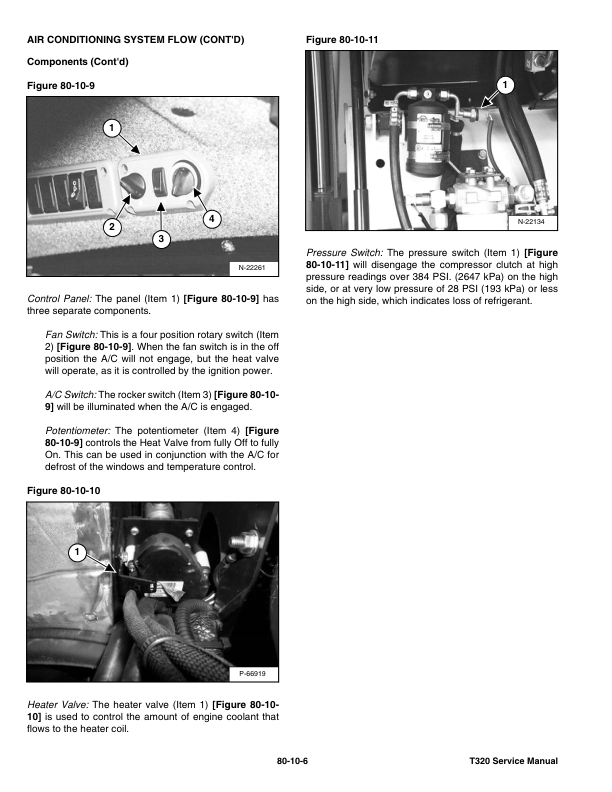 AIR CONDITIONING SYSTEM FLOW (CONT'D)

Components (Cont'd)

Figure 80-10-9

1

2

3

4

N-22261

Control Panel: The panel (Item 1) [Figure 80-10-9] has three separate components.

Fan Switch: This is a four position rotary switch (Item 2) [Figure 80-10-9]. When the fan switch is in the off position the A/C will not engage, but the heat valve will operate, as it is controlled by the ignition power.

A/C Switch: The rocker switch (Item 3) [Figure 80-10-9] will be illuminated when the A/C is engaged.

Potentiometer: The potentiometer (Item 4) [Figure 80-10-9] controls the Heat Valve from fully Off to fully On. This can be used in conjunction with the A/C for defrost of the windows and temperature control.

Figure 80-10-10

1

P-66919

Heater Valve: The heater valve (Item 1) [Figure 80-10-10] is used to control the amount of engine coolant that flows to the heater coil.

Figure 80-10-11

1

N-22134

Pressure Switch: The pressure switch (Item 1) [Figure 80-10-11] will disengage the compressor clutch at high pressure readings over 384 PSI. (2647 kPa) on the high side, or at very low pressure of 28 PSI (193 kPa) or less on the high side, which indicates loss of refrigerant.

80-10-6

T320 Service Manual