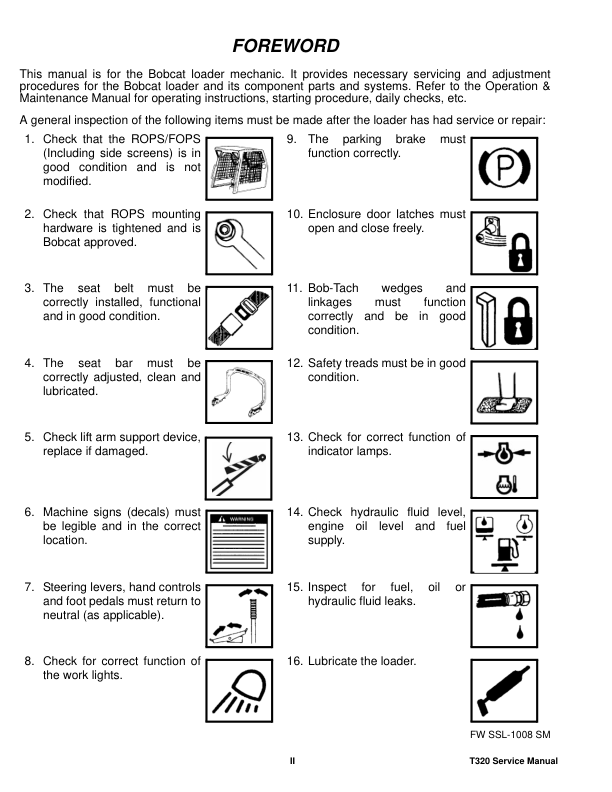 FOREWORD

This manual is for the Bobcat loader mechanic. It provides necessary servicing and adjustment procedures for the Bobcat loader and its component parts and systems. Refer to the Operation & Maintenance Manual for operating instructions, starting procedure, daily checks, etc.

A general inspection of the following items must be made after the loader has had service or repair:

1. Check that the ROPS/FOPS (Including side screens) is in good condition and is not modified.

2. Check that ROPS mounting hardware is tightened and is Bobcat approved.

3. The seat belt must be correctly installed, functional and in good condition.

4. The seat bar must be correctly adjusted, clean and lubricated.

5. Check lift arm support device, replace if damaged.

6. Machine signs (decals) must be legible and in the correct location.

WARNING

7. Steering levers, hand controls and foot pedals must return to neutral (as applicable).

8. Check for correct function of the work lights.

9. The parking brake must function correctly.

P

10. Enclosure door latches must open and close freely.

11. Bob-Tach wedges and linkages must function correctly and be in good condition.

12. Safety treads must be in good condition.

13. Check for correct function of indicator lamps.

14. Check hydraulic fluid level, engine oil level and fuel supply.

15. Inspect for fuel, oil or hydraulic fluid leaks.

16. Lubricate the loader.

FW SSL-1008 SM

II

T320 Service Manual