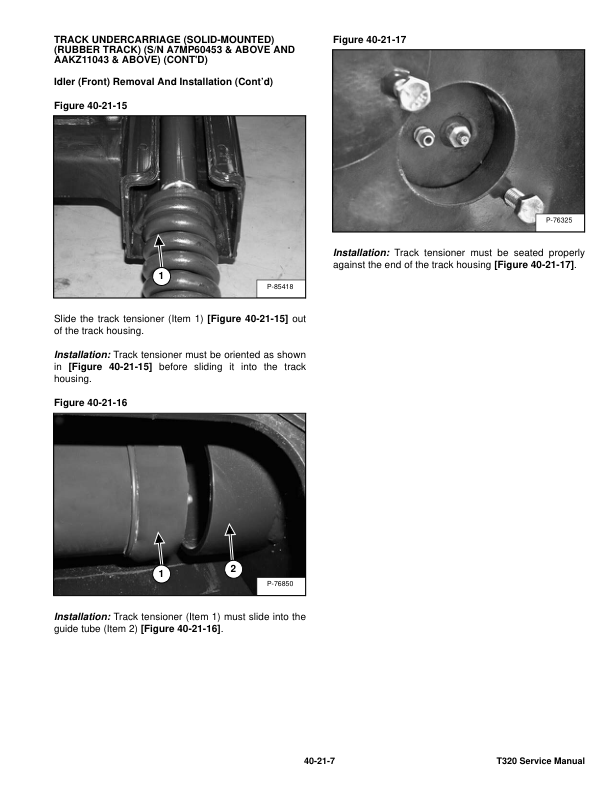 TRACK UNDERCARRIAGE (SOLID-MOUNTED) (RUBBER TRACK) (S/N A7MP60453 & ABOVE AND AAKZ11043 & ABOVE) (CONT'D)

Idler (Front) Removal And Installation (Cont'd)

Figure 40-21-15

1

P-85418

Slide the track tensioner (Item 1) [Figure 40-21-15] out of the track housing.

Installation: Track tensioner must be oriented as shown in [Figure 40-21-15] before sliding it into the track housing.

Figure 40-21-16

1

2

P-76850

Installation: Track tensioner (Item 1) must slide into the guide tube (Item 2) [Figure 40-21-16].

Figure 40-21-17

P-76325

Installation: Track tensioner must be seated properly against the end of the track housing [Figure 40-21-17].

40-21-7

T320 Service Manual