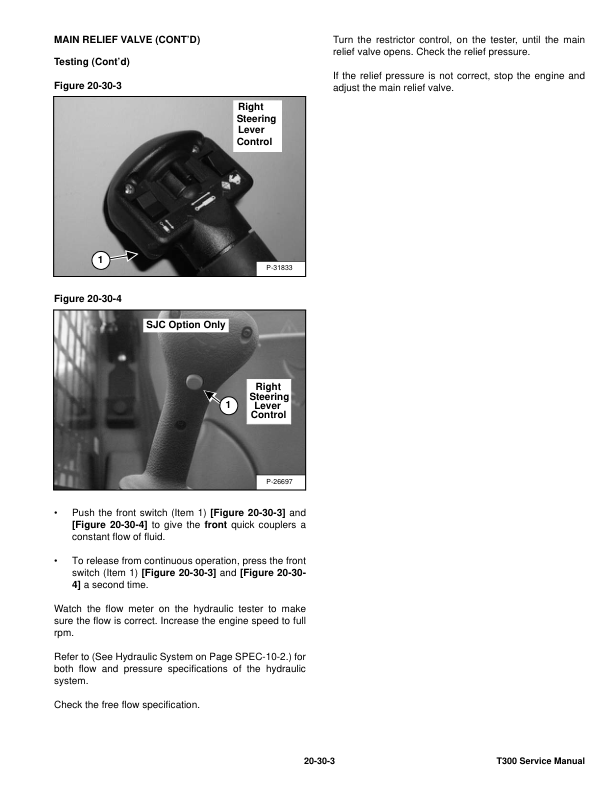 MAIN RELIEF VALVE (CONT'D)

Testing (Cont'd)

Figure 20-30-3

Right Steering Lever Control

1

P-31833

Figure 20-30-4

SJC Option Only

Right Steering Lever Control

1

P-26697

• Push the front switch (Item 1) [Figure 20-30-3] and [Figure 20-30-4] to give the front quick couplers a constant flow of fluid.

• To release from continuous operation, press the front switch (Item 1) [Figure 20-30-3] and [Figure 20-30-4] a second time.

Watch the flow meter on the hydraulic tester to make sure the flow is correct. Increase the engine speed to full rpm.

Refer to (See Hydraulic System on Page SPEC-10-2.) for both flow and pressure specifications of the hydraulic system.

Check the free flow specification.

Turn the restrictor control, on the tester, until the main relief valve opens. Check the relief pressure.

If the relief pressure is not correct, stop the engine and adjust the main relief valve.

20-30-3

T300 Service Manual