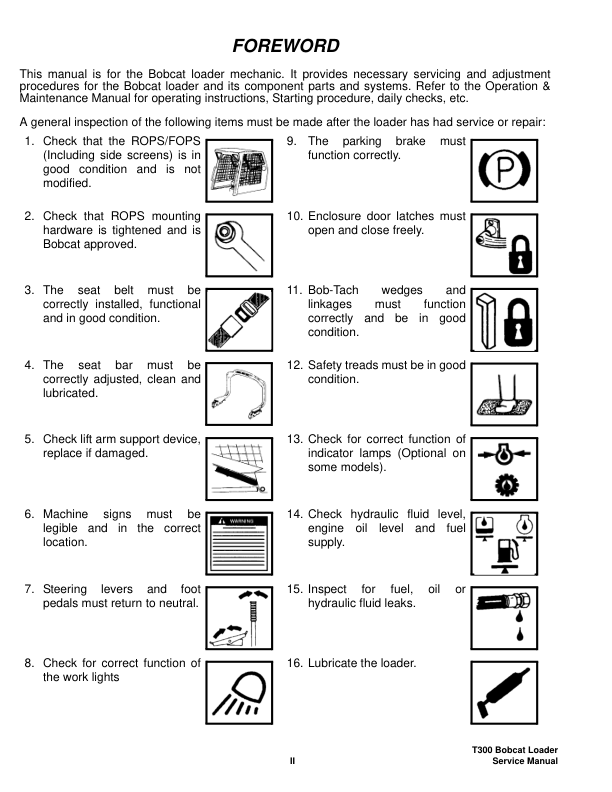 FOREWORD

This manual is for the Bobcat loader mechanic. It provides necessary servicing and adjustment procedures for the Bobcat loader and its component parts and systems. Refer to the Operation & Maintenance Manual for operating instructions, Starting procedure, daily checks, etc.

A general inspection of the following items must be made after the loader has had service or repair:

1. Check that the ROPS/FOPS (Including side screens) is in good condition and is not modified.

2. Check that ROPS mounting hardware is tightened and is Bobcat approved.

3. The seat belt must be correctly installed, functional and in good condition.

4. The seat bar must be correctly adjusted, clean and lubricated.

5. Check lift arm support device, replace if damaged.

6. Machine signs must be legible and in the correct location.

WARNING

7. Steering levers and foot pedals must return to neutral.

8. Check for correct function of the work lights

9. The parking brake must function correctly.

10. Enclosure door latches must open and close freely.

11. Bob-Tach wedges and linkages must function correctly and be in good condition.

12. Safety treads must be in good condition.

13. Check for correct function of indicator lamps (Optional on some models).

14. Check hydraulic fluid level, engine oil level and fuel supply.

15. Inspect for fuel, oil or hydraulic fluid leaks.

16. Lubricate the loader.

II

T300 Bobcat Loader
Service Manual