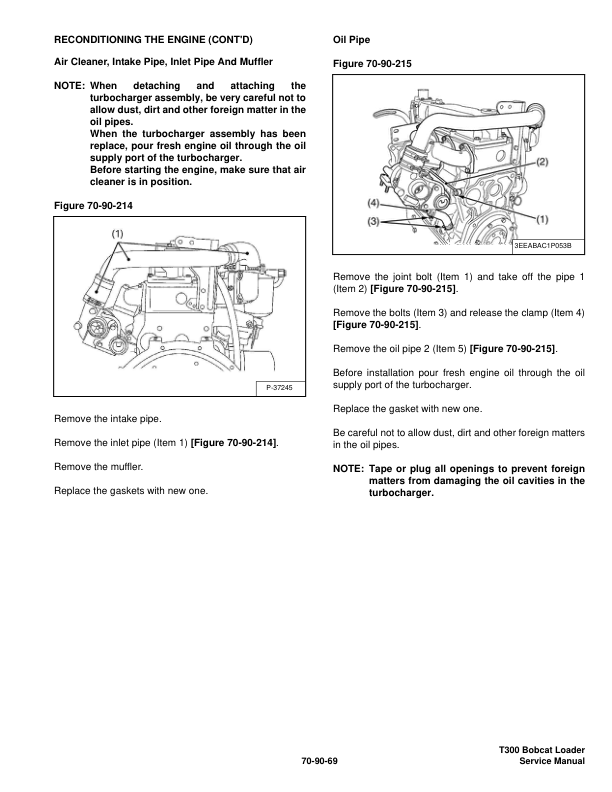 RECONDITIONING THE ENGINE (CONT'D)

Air Cleaner, Intake Pipe, Inlet Pipe And Muffler

NOTE: When detaching and attaching the turbocharger assembly, be very careful not to allow dust, dirt and other foreign matter in the oil pipes.
When the turbocharger assembly has been replace, pour fresh engine oil through the oil supply port of the turbocharger.
Before starting the engine, make sure that air cleaner is in position.

Figure 70-90-214

(1)

P-37245

Remove the intake pipe.

Remove the inlet pipe (Item 1) [Figure 70-90-214].

Remove the muffler.

Replace the gaskets with new one.

Oil Pipe

Figure 70-90-215

(2)

(4)

(3)

(1)

3EEABAC1P053B

Remove the joint bolt (Item 1) and take off the pipe 1 (Item 2) [Figure 70-90-215].

Remove the bolts (Item 3) and release the clamp (Item 4) [Figure 70-90-215].

Remove the oil pipe 2 (Item 5) [Figure 70-90-215].

Before installation pour fresh engine oil through the oil supply port of the turbocharger.

Replace the gasket with new one.

Be careful not to allow dust, dirt and other foreign matters in the oil pipes.

NOTE: Tape or plug all openings to prevent foreign matters from damaging the oil cavities in the turbocharger.

70-90-69

T300 Bobcat Loader
Service Manual