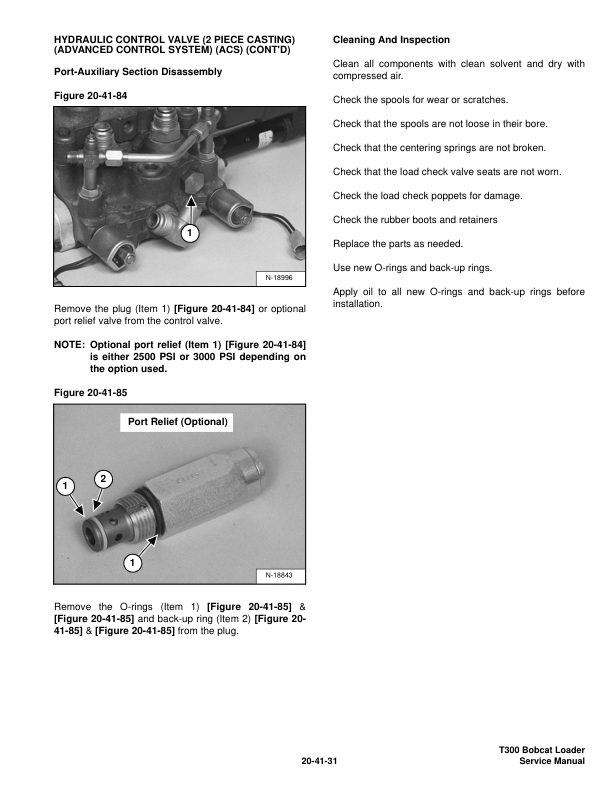 HYDRAULIC CONTROL VALVE (2 PIECE CASTING) (ADVANCED CONTROL SYSTEM) (ACS) (CONT'D)

Port-Auxiliary Section Disassembly

Figure 20-41-84

1

N-18996

Remove the plug (Item 1) [Figure 20-41-84] or optional port relief valve from the control valve.

NOTE: Optional port relief (Item 1) [Figure 20-41-84] is either 2500 PSI or 3000 PSI depending on the option used.

Figure 20-41-85

Port Relief (Optional)

1

2

1

N-18843

Remove the O-rings (Item 1) [Figure 20-41-85] & [Figure 20-41-85] and back-up ring (Item 2) [Figure 20-41-85] & [Figure 20-41-85] from the plug.

Cleaning And Inspection

Clean all components with clean solvent and dry with compressed air.

Check the spools for wear or scratches.

Check that the spools are not loose in their bore.

Check that the centering springs are not broken.

Check that the load check valve seats are not worn.

Check the load check poppets for damage.

Check the rubber boots and retainers

Replace the parts as needed.

Use new O-rings and back-up rings.

Apply oil to all new O-rings and back-up rings before installation.

20-41-31

T300 Bobcat Loader
Service Manual