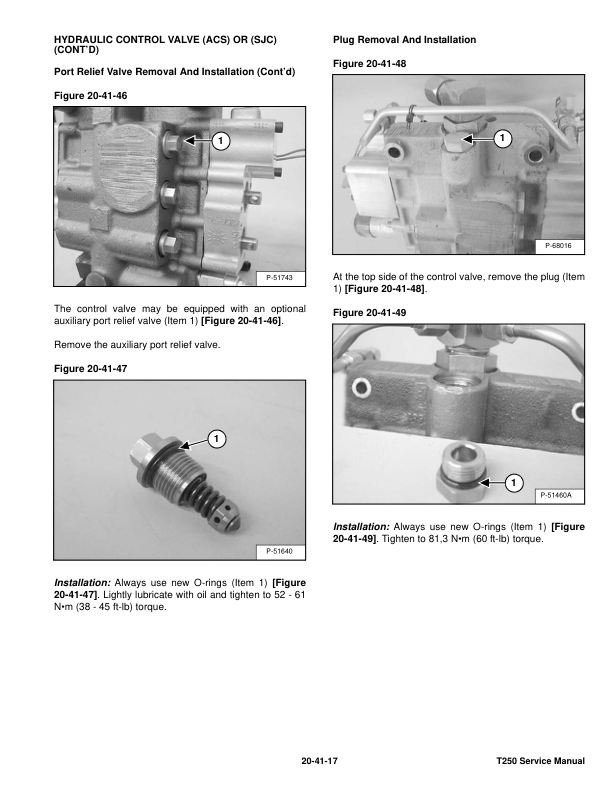 HYDRAULIC CONTROL VALVE (ACS) OR (SJC) (CONT'D)

Port Relief Valve Removal And Installation (Cont'd)

Figure 20-41-46

1

P-51743

The control valve may be equipped with an optional auxiliary port relief valve (Item 1) [Figure 20-41-46].

Remove the auxiliary port relief valve.

Figure 20-41-47

1

P-51640

Installation: Always use new O-rings (Item 1) [Figure 20-41-47]. Lightly lubricate with oil and tighten to 52 - 61 N•m (38 - 45 ft-lb) torque.

Plug Removal And Installation

Figure 20-41-48

1

P-68016

At the top side of the control valve, remove the plug (Item 1) [Figure 20-41-48].

Figure 20-41-49

1

P-51460A

Installation: Always use new O-rings (Item 1) [Figure 20-41-49]. Tighten to 81,3 N•m (60 ft-lb) torque.

20-41-17

T250 Service Manual