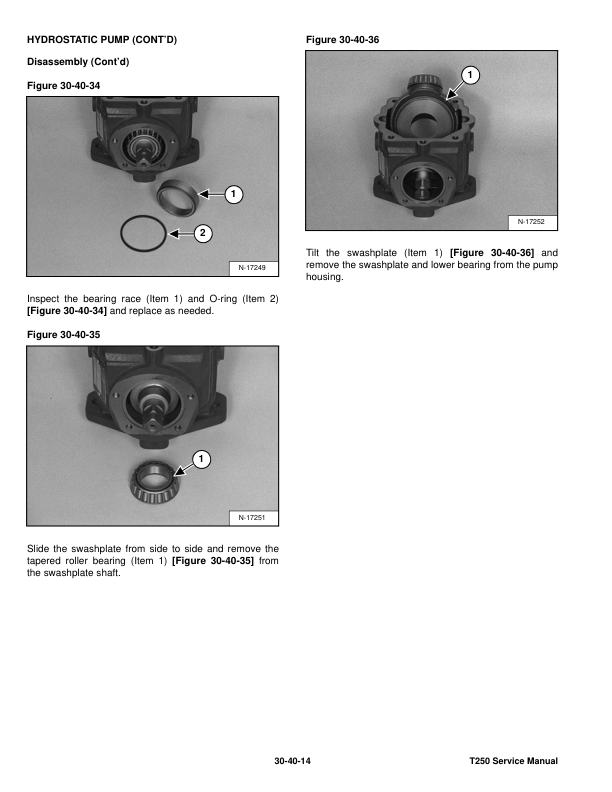 HYDROSTATIC PUMP (CONT'D)

Disassembly (Cont'd)

Figure 30-40-34

1

2

N-17249

Inspect the bearing race (Item 1) and O-ring (Item 2) [Figure 30-40-34] and replace as needed.

Figure 30-40-35

1

N-17251

Slide the swashplate from side to side and remove the tapered roller bearing (Item 1) [Figure 30-40-35] from the swashplate shaft.

Figure 30-40-36

1

N-17252

Tilt the swashplate (Item 1) [Figure 30-40-36] and remove the swashplate and lower bearing from the pump housing.

30-40-14

T250 Service Manual