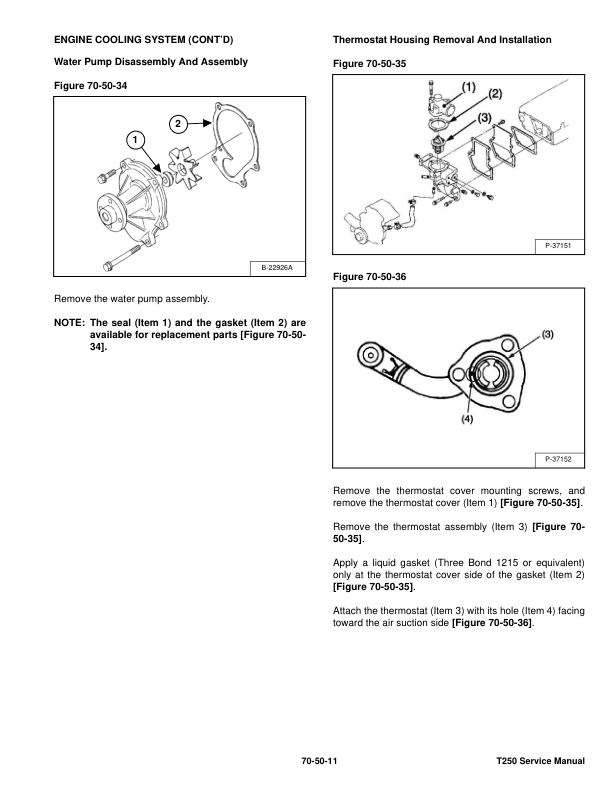 ENGINE COOLING SYSTEM (CONT'D)

Water Pump Disassembly And Assembly

Figure 70-50-34

2

1

B-22926A

Remove the water pump assembly.

NOTE: The seal (Item 1) and the gasket (Item 2) are available for replacement parts [Figure 70-50-34].

Thermostat Housing Removal And Installation

Figure 70-50-35

(1)

(2)

(3)

P-37151

Figure 70-50-36

(3)

(4)

P-37152

Remove the thermostat cover mounting screws, and remove the thermostat cover (Item 1) [Figure 70-50-35].

Remove the thermostat assembly (Item 3) [Figure 70-50-35].

Apply a liquid gasket (Three Bond 1215 or equivalent) only at the thermostat cover side of the gasket (Item 2) [Figure 70-50-35].

Attach the thermostat (Item 3) with its hole (Item 4) facing toward the air suction side [Figure 70-50-36].

70-50-11

T250 Service Manual