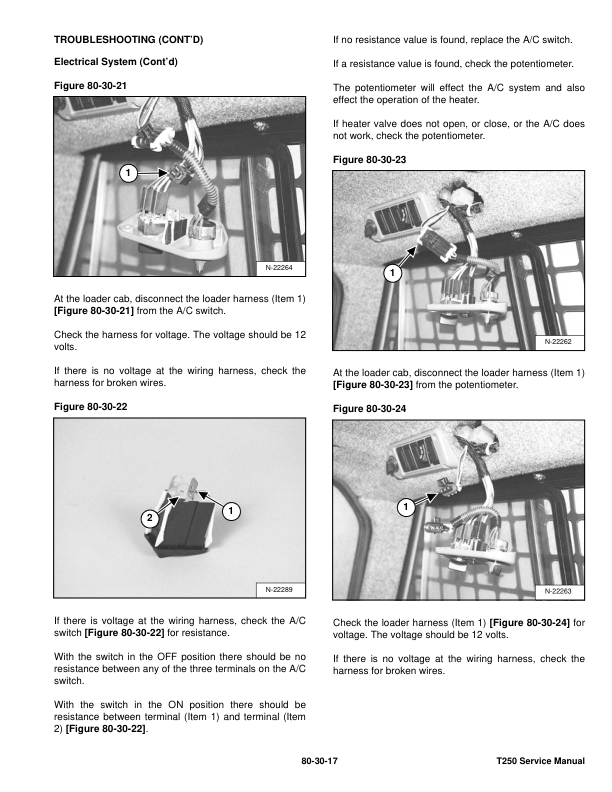 TROUBLESHOOTING (CONT'D)

Electrical System (Cont'd)

Figure 80-30-21

1

N-22264

At the loader cab, disconnect the loader harness (Item 1) [Figure 80-30-21] from the A/C switch.

Check the harness for voltage. The voltage should be 12 volts.

If there is no voltage at the wiring harness, check the harness for broken wires.

Figure 80-30-22

2

1

N-22289

If there is voltage at the wiring harness, check the A/C switch [Figure 80-30-22] for resistance.

With the switch in the OFF position there should be no resistance between any of the three terminals on the A/C switch.

With the switch in the ON position there should be resistance between terminal (Item 1) and terminal (Item 2) [Figure 80-30-22].

If no resistance value is found, replace the A/C switch.

If a resistance value is found, check the potentiometer.

The potentiometer will effect the A/C system and also effect the operation of the heater.

If heater valve does not open, or close, or the A/C does not work, check the potentiometer.

Figure 80-30-23

1

N-22262

At the loader cab, disconnect the loader harness (Item 1) [Figure 80-30-23] from the potentiometer.

Figure 80-30-24

1

N-22263

Check the loader harness (Item 1) [Figure 80-30-24] for voltage. The voltage should be 12 volts.

If there is no voltage at the wiring harness, check the harness for broken wires.

80-30-17

T250 Service Manual