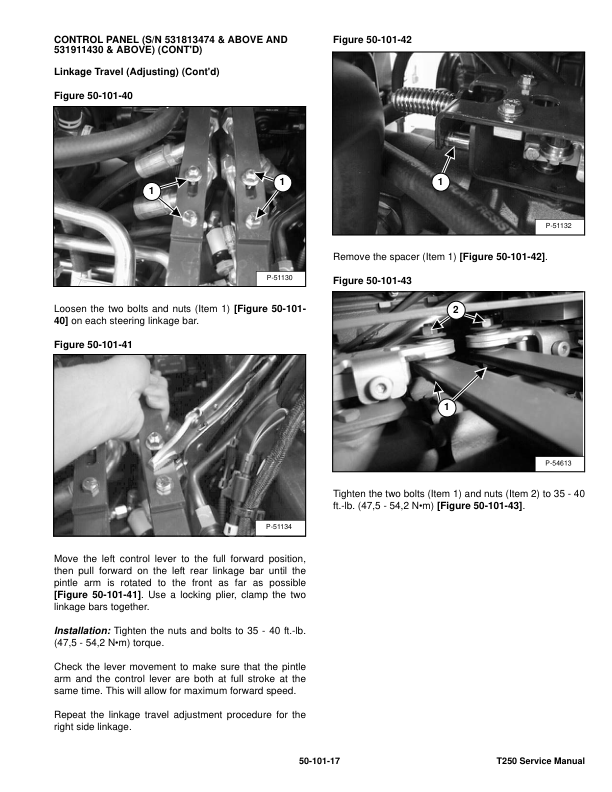 CONTROL PANEL (S/N 531813474 & ABOVE AND 531911430 & ABOVE) (CONT'D)

Linkage Travel (Adjusting) (Cont'd)

Figure 50-101-40

1

1

P-51130

Loosen the two bolts and nuts (Item 1) [Figure 50-101-40] on each steering linkage bar.

Figure 50-101-41

P-51134

Move the left control lever to the full forward position, then pull forward on the left rear linkage bar until the pintle arm is rotated to the front as far as possible [Figure 50-101-41]. Use a locking plier, clamp the two linkage bars together.

Installation: Tighten the nuts and bolts to 35 - 40 ft.-lb. (47,5 - 54,2 N•m) torque.

Check the lever movement to make sure that the pintle arm and the control lever are both at full stroke at the same time. This will allow for maximum forward speed.

Repeat the linkage travel adjustment procedure for the right side linkage.

Figure 50-101-42

1

P-51132

Remove the spacer (Item 1) [Figure 50-101-42].

Figure 50-101-43

2

1

P-54613

Tighten the two bolts (Item 1) and nuts (Item 2) to 35 - 40 ft.-lb. (47,5 - 54,2 N•m) [Figure 50-101-43].

50-101-17

T250 Service Manual