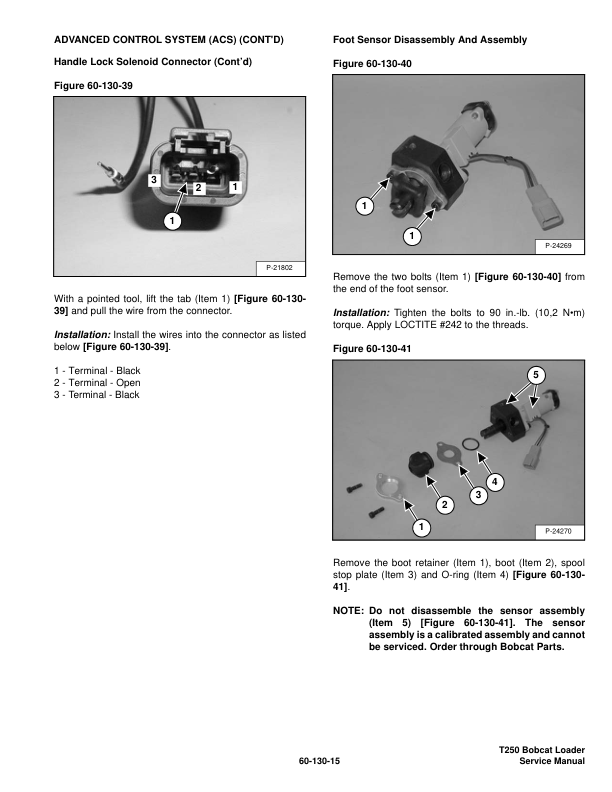 ADVANCED CONTROL SYSTEM (ACS) (CONT'D)

Handle Lock Solenoid Connector (Cont'd)

Figure 60-130-39

3
2
1
1
P-21802

With a pointed tool, lift the tab (Item 1) [Figure 60-130-39] and pull the wire from the connector.

Installation: Install the wires into the connector as listed below [Figure 60-130-39].

1 - Terminal - Black
2 - Terminal - Open
3 - Terminal - Black

Foot Sensor Disassembly And Assembly

Figure 60-130-40

1
1
P-24269

Remove the two bolts (Item 1) [Figure 60-130-40] from the end of the foot sensor.

Installation: Tighten the bolts to 90 in.-lb. (10,2 N•m) torque. Apply LOCTITE #242 to the threads.

Figure 60-130-41

5
4
3
2
1
P-24270

Remove the boot retainer (Item 1), boot (Item 2), spool stop plate (Item 3) and O-ring (Item 4) [Figure 60-130-41].

NOTE: Do not disassemble the sensor assembly (Item 5) [Figure 60-130-41]. The sensor assembly is a calibrated assembly and cannot be serviced. Order through Bobcat Parts.

60-130-15

T250 Bobcat Loader
Service Manual