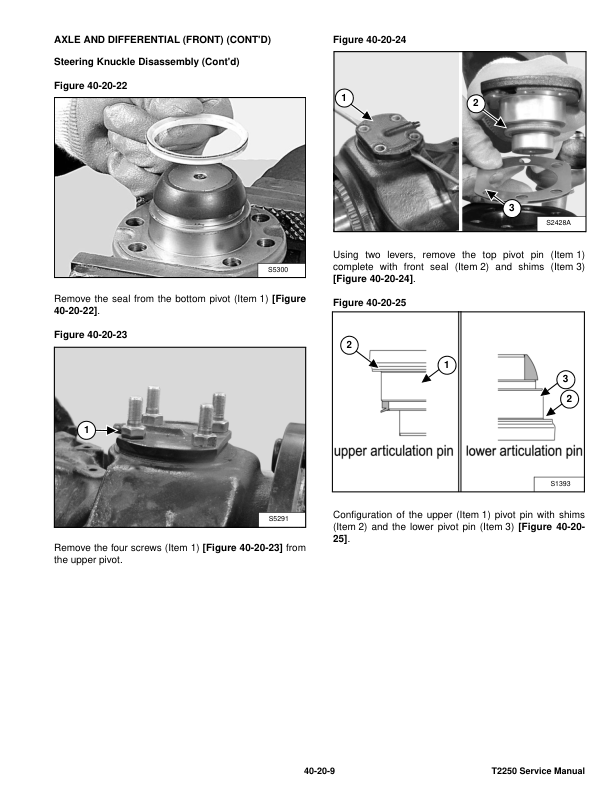 AXLE AND DIFFERENTIAL (FRONT) (CONT'D)

Steering Knuckle Disassembly (Cont'd)

Figure 40-20-22

S5300

Remove the seal from the bottom pivot (Item 1) [Figure 40-20-22].

Figure 40-20-23

1

S5291

Remove the four screws (Item 1) [Figure 40-20-23] from the upper pivot.

Figure 40-20-24

1

2

3

S2428A

Using two levers, remove the top pivot pin (Item 1) complete with front seal (Item 2) and shims (Item 3) [Figure 40-20-24].

Figure 40-20-25

2

1

3

2

upper articulation pin

lower articulation pin

S1393

Configuration of the upper (Item 1) pivot pin with shims (Item 2) and the lower pivot pin (Item 3) [Figure 40-20-25].

40-20-9

T2250 Service Manual