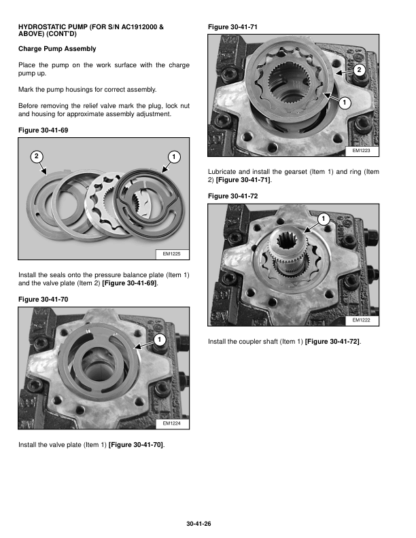 HYDROSTATIC PUMP (FOR S/N AC1912000 & ABOVE) (CONT'D)

Charge Pump Assembly

Place the pump on the work surface with the charge pump up.

Mark the pump housings for correct assembly.

Before removing the relief valve mark the plug, lock nut and housing for approximate assembly adjustment.

Figure 30-41-69

2

1

EM1225

Install the seals onto the pressure balance plate (Item 1) and the valve plate (Item 2) [Figure 30-41-69].

Figure 30-41-70

1

EM1224

Install the valve plate (Item 1) [Figure 30-41-70].

Figure 30-41-71

2

1

EM1223

Lubricate and install the gearset (Item 1) and ring (Item 2) [Figure 30-41-71].

Figure 30-41-72

1

EM1222

Install the coupler shaft (Item 1) [Figure 30-41-72].

30-41-26