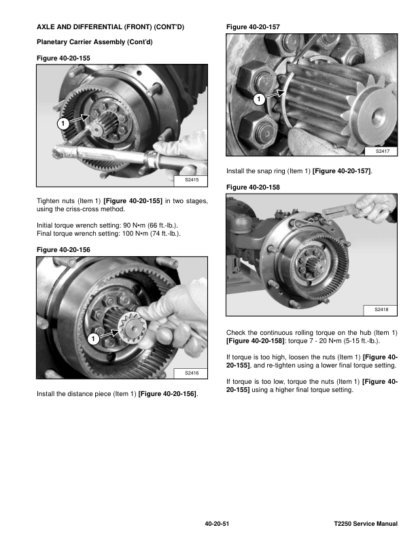 AXLE AND DIFFERENTIAL (FRONT) (CONT'D)

Planetary Carrier Assembly (Cont'd)

Figure 40-20-155

1

S2415

Tighten nuts (Item 1) [Figure 40-20-155] in two stages, using the criss-cross method.

Initial torque wrench setting: 90 N•m (66 ft.-lb.).
Final torque wrench setting: 100 N•m (74 ft.-lb.).

Figure 40-20-156

1

S2416

Install the distance piece (Item 1) [Figure 40-20-156].

Figure 40-20-157

1

S2417

Install the snap ring (Item 1) [Figure 40-20-157].

Figure 40-20-158

S2418

Check the continuous rolling torque on the hub (Item 1) [Figure 40-20-158]: torque 7 - 20 N•m (5-15 ft.-lb.).

If torque is too high, loosen the nuts (Item 1) [Figure 40-20-155], and re-tighten using a lower final torque setting.

If torque is too low, torque the nuts (Item 1) [Figure 40-20-155] using a higher final torque setting.

40-20-51

T2250 Service Manual