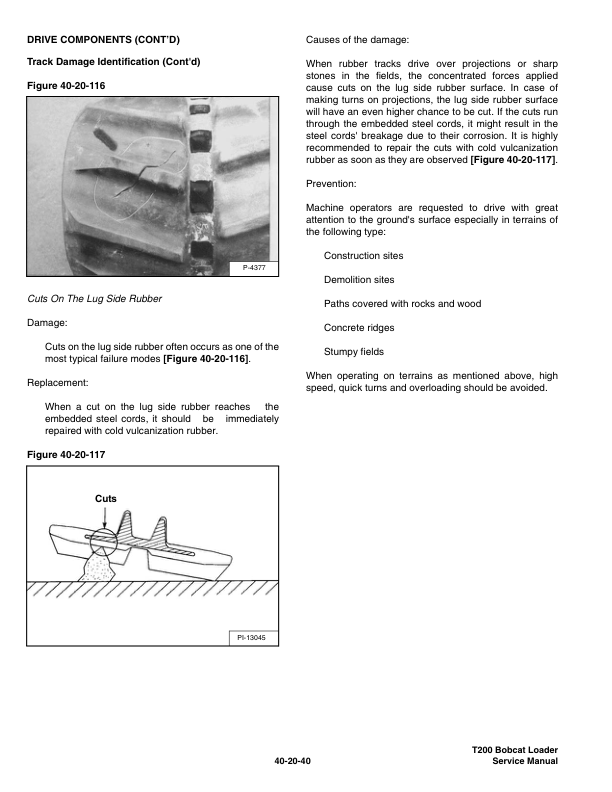 DRIVE COMPONENTS (CONT'D)

Track Damage Identification (Cont'd)

Figure 40-20-116

P-4377

Cuts On The Lug Side Rubber

Damage:

Cuts on the lug side rubber often occurs as one of the most typical failure modes [Figure 40-20-116].

Replacement:

When a cut on the lug side rubber reaches the embedded steel cords, it should be immediately repaired with cold vulcanization rubber.

Figure 40-20-117

Cuts

PI-13045

Causes of the damage:

When rubber tracks drive over projections or sharp stones in the fields, the concentrated forces applied cause cuts on the lug side rubber surface. In case of making turns on projections, the lug side rubber surface will have an even higher chance to be cut. If the cuts run through the embedded steel cords, it might result in the steel cords' breakage due to their corrosion. It is highly recommended to repair the cuts with cold vulcanization rubber as soon as they are observed [Figure 40-20-117].

Prevention:

Machine operators are requested to drive with great attention to the ground's surface especially in terrains of the following type:

Construction sites

Demolition sites

Paths covered with rocks and wood

Concrete ridges

Stumpy fields

When operating on terrains as mentioned above, high speed, quick turns and overloading should be avoided.

40-20-40

T200 Bobcat Loader
Service Manual