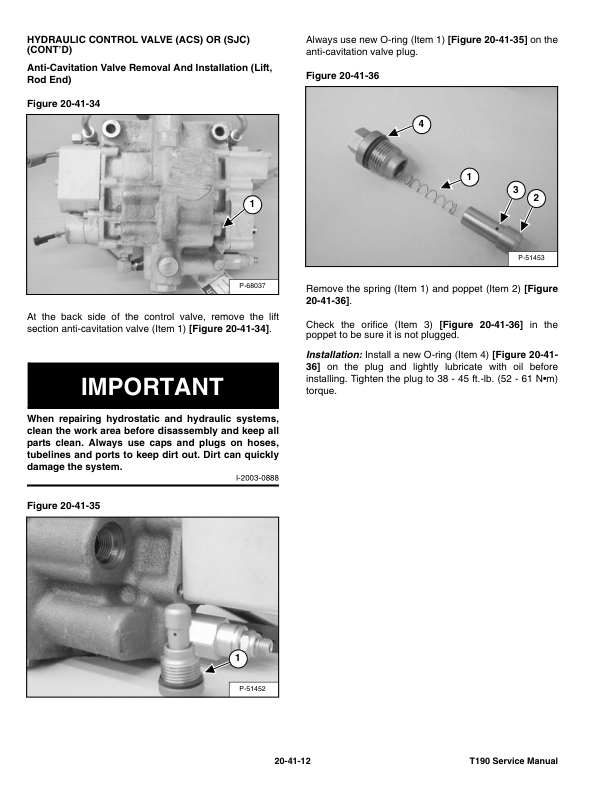 HYDRAULIC CONTROL VALVE (ACS) OR (SJC) (CONT'D)

Anti-Cavitation Valve Removal And Installation (Lift, Rod End)

Figure 20-41-34

1

P-68037

At the back side of the control valve, remove the lift section anti-cavitation valve (Item 1) [Figure 20-41-34].

IMPORTANT

When repairing hydrostatic and hydraulic systems, clean the work area before disassembly and keep all parts clean. Always use caps and plugs on hoses, tubelines and ports to keep dirt out. Dirt can quickly damage the system.

I-2003-0888

Figure 20-41-35

1

P-51452

Always use new O-ring (Item 1) [Figure 20-41-35] on the anti-cavitation valve plug.

Figure 20-41-36

4

1

3

2

P-51453

Remove the spring (Item 1) and poppet (Item 2) [Figure 20-41-36].

Check the orifice (Item 3) [Figure 20-41-36] in the poppet to be sure it is not plugged.

Installation: Install a new O-ring (Item 4) [Figure 20-41-36] on the plug and lightly lubricate with oil before installing. Tighten the plug to 38 - 45 ft.-lb. (52 - 61 N•m) torque.

20-41-12

T190 Service Manual