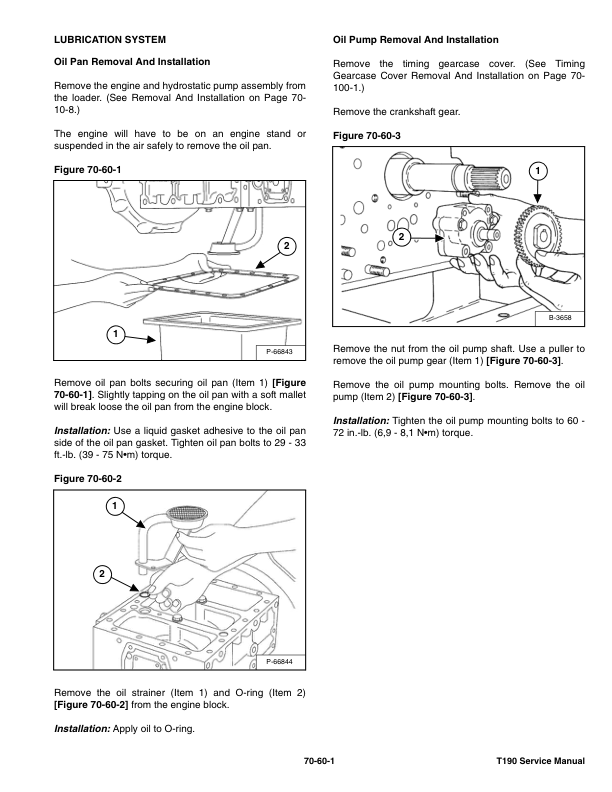 LUBRICATION SYSTEM

Oil Pan Removal And Installation

Remove the engine and hydrostatic pump assembly from the loader. (See Removal And Installation on Page 70-10-8.)

The engine will have to be on an engine stand or suspended in the air safely to remove the oil pan.

Figure 70-60-1

2

1

P-66843

Remove oil pan bolts securing oil pan (Item 1) [Figure 70-60-1]. Slightly tapping on the oil pan with a soft mallet will break loose the oil pan from the engine block.

Installation: Use a liquid gasket adhesive to the oil pan side of the oil pan gasket. Tighten oil pan bolts to 29 - 33 ft.-lb. (39 - 75 N•m) torque.

Figure 70-60-2

1

2

P-66844

Remove the oil strainer (Item 1) and O-ring (Item 2) [Figure 70-60-2] from the engine block.

Installation: Apply oil to O-ring.

Oil Pump Removal And Installation

Remove the timing gearcase cover. (See Timing Gearcase Cover Removal And Installation on Page 70-100-1.)

Remove the crankshaft gear.

Figure 70-60-3

1

2

B-3658

Remove the nut from the oil pump shaft. Use a puller to remove the oil pump gear (Item 1) [Figure 70-60-3].

Remove the oil pump mounting bolts. Remove the oil pump (Item 2) [Figure 70-60-3].

Installation: Tighten the oil pump mounting bolts to 60 - 72 in.-lb. (6,9 - 8,1 N•m) torque.

70-60-1

T190 Service Manual