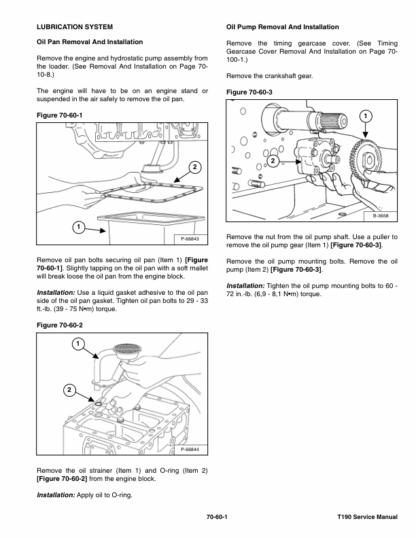 LUBRICATION SYSTEM

Oil Pan Removal And Installation

Remove the engine and hydrostatic pump assembly from the loader. (See Removal And Installation on Page 70-10-8.)

The engine will have to be on an engine stand or suspended in the air safely to remove the oil pan.

Figure 70-60-1

2

1

P-66843

Remove oil pan bolts securing oil pan (Item 1) [Figure 70-60-1]. Slightly tapping on the oil pan with a soft mallet will break loose the oil pan from the engine block.

Installation: Use a liquid gasket adhesive to the oil pan side of the oil pan gasket. Tighten oil pan bolts to 29 - 33 ft.-lb. (39 - 75 N•m) torque.

Figure 70-60-2

1

2

P-66844

Remove the oil strainer (Item 1) and O-ring (Item 2) [Figure 70-60-2] from the engine block.

Installation: Apply oil to O-ring.

Oil Pump Removal And Installation

Remove the timing gearcase cover. (See Timing Gearcase Cover Removal And Installation on Page 70-100-1.)

Remove the crankshaft gear.

Figure 70-60-3

1

2

B-3658

Remove the nut from the oil pump shaft. Use a puller to remove the oil pump gear (Item 1) [Figure 70-60-3].

Remove the oil pump mounting bolts. Remove the oil pump (Item 2) [Figure 70-60-3].

Installation: Tighten the oil pump mounting bolts to 60 - 72 in.-lb. (6,9 - 8,1 N•m) torque.

70-60-1

T190 Service Manual