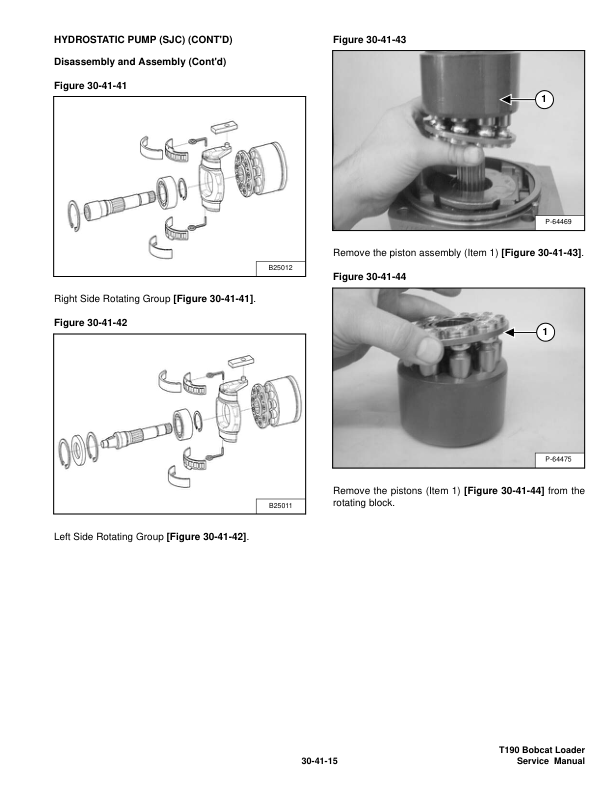 HYDROSTATIC PUMP (SJC) (CONT'D)

Disassembly and Assembly (Cont'd)

Figure 30-41-41

B25012

Right Side Rotating Group [Figure 30-41-41].

Figure 30-41-42

B25011

Left Side Rotating Group [Figure 30-41-42].

Figure 30-41-43

1

P-64469

Remove the piston assembly (Item 1) [Figure 30-41-43].

Figure 30-41-44

1

P-64475

Remove the pistons (Item 1) [Figure 30-41-44] from the rotating block.

30-41-15

T190 Bobcat Loader
Service Manual