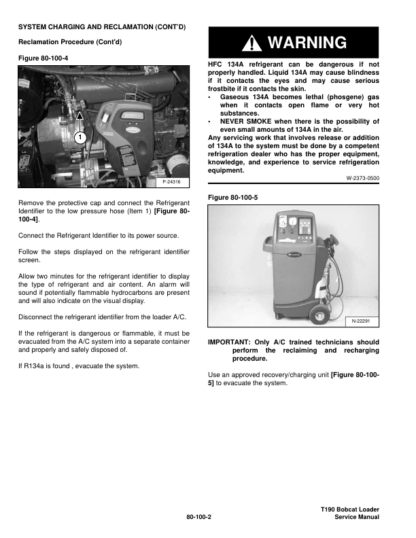 SYSTEM CHARGING AND RECLAMATION (CONT'D)

Reclamation Procedure (Cont'd)

Figure 80-100-4

1

P-24316

Remove the protective cap and connect the Refrigerant Identifier to the low pressure hose (Item 1) [Figure 80-100-4].

Connect the Refrigerant Identifier to its power source.

Follow the steps displayed on the refrigerant identifier screen.

Allow two minutes for the refrigerant identifier to display the type of refrigerant and air content. An alarm will sound if potentially flammable hydrocarbons are present and will also indicate on the visual display.

Disconnect the refrigerant identifier from the loader A/C.

If the refrigerant is dangerous or flammable, it must be evacuated from the A/C system into a separate container and properly and safely disposed of.

If R134a is found , evacuate the system.

WARNING

HFC 134A refrigerant can be dangerous if not properly handled. Liquid 134A may cause blindness if it contacts the eyes and may cause serious frostbite if it contacts the skin.

• Gaseous 134A becomes lethal (phosgene) gas when it contacts open flame or very hot substances.
• NEVER SMOKE when there is the possibility of even small amounts of 134A in the air.

Any servicing work that involves release or addition of 134A to the system must be done by a competent refrigeration dealer who has the proper equipment, knowledge, and experience to service refrigeration equipment.

W-2373-0500

Figure 80-100-5

N-22291

IMPORTANT: Only A/C trained technicians should perform the reclaiming and recharging procedure.

Use an approved recovery/charging unit [Figure 80-100-5] to evacuate the system.

80-100-2

T190 Bobcat Loader
Service Manual