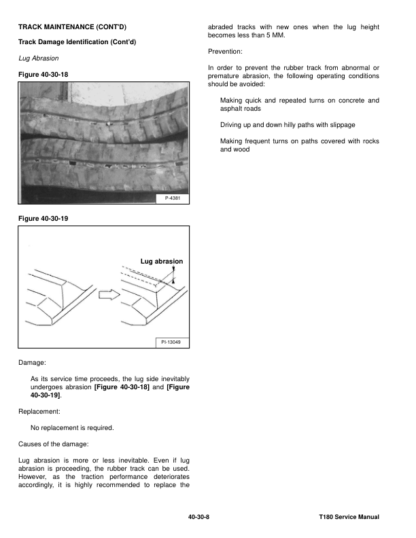 TRACK MAINTENANCE (CONT'D)

Track Damage Identification (Cont'd)

Lug Abrasion

Figure 40-30-18

P-4381

Figure 40-30-19

Lug abrasion

PI-13049

Damage:

As its service time proceeds, the lug side inevitably undergoes abrasion [Figure 40-30-18] and [Figure 40-30-19].

Replacement:

No replacement is required.

Causes of the damage:

Lug abrasion is more or less inevitable. Even if lug abrasion is proceeding, the rubber track can be used. However, as the traction performance deteriorates accordingly, it is highly recommended to replace the abraded tracks with new ones when the lug height becomes less than 5 MM.

Prevention:

In order to prevent the rubber track from abnormal or premature abrasion, the following operating conditions should be avoided:

Making quick and repeated turns on concrete and asphalt roads

Driving up and down hilly paths with slippage

Making frequent turns on paths covered with rocks and wood

40-30-8

T180 Service Manual