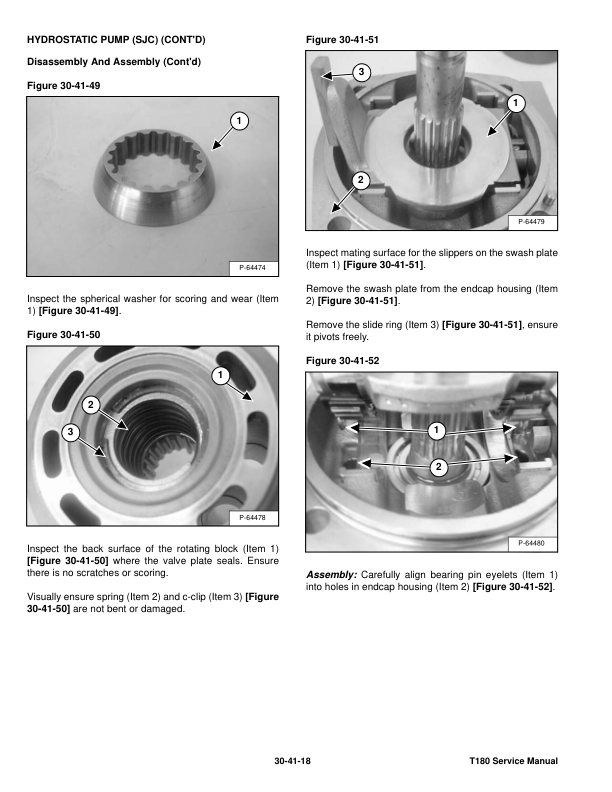 HYDROSTATIC PUMP (SJC) (CONT'D)

Disassembly And Assembly (Cont'd)

Figure 30-41-49

1

P-64474

Inspect the spherical washer for scoring and wear (Item 1) [Figure 30-41-49].

Figure 30-41-50

1

2

3

P-64478

Inspect the back surface of the rotating block (Item 1) [Figure 30-41-50] where the valve plate seals. Ensure there is no scratches or scoring.

Visually ensure spring (Item 2) and c-clip (Item 3) [Figure 30-41-50] are not bent or damaged.

Figure 30-41-51

3

1

2

P-64479

Inspect mating surface for the slippers on the swash plate (Item 1) [Figure 30-41-51].

Remove the swash plate from the endcap housing (Item 2) [Figure 30-41-51].

Remove the slide ring (Item 3) [Figure 30-41-51], ensure it pivots freely.

Figure 30-41-52

1

2

P-64480

Assembly: Carefully align bearing pin eyelets (Item 1) into holes in endcap housing (Item 2) [Figure 30-41-52].

30-41-18

T180 Service Manual