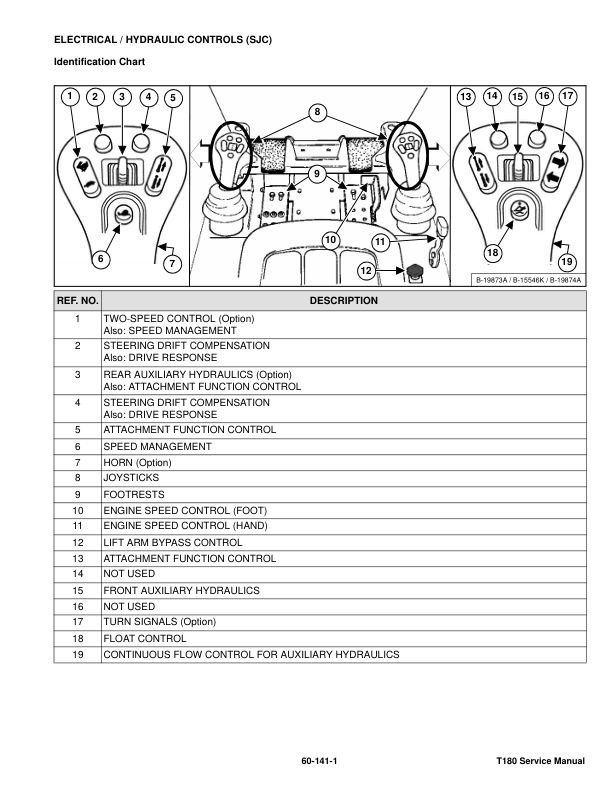 ELECTRICAL / HYDRAULIC CONTROLS (SJC)

Identification Chart

1 2 3 4 5 6 7 8 9 10 11 12 13 14 15 16 17 18 19

B-19873A / B-15546K / B-19874A

| REF. NO. | DESCRIPTION |
|---|---|
| 1 | TWO-SPEED CONTROL (Option) Also: SPEED MANAGEMENT |
| 2 | STEERING DRIFT COMPENSATION Also: DRIVE RESPONSE |
| 3 | REAR AUXILIARY HYDRAULICS (Option) Also: ATTACHMENT FUNCTION CONTROL |
| 4 | STEERING DRIFT COMPENSATION Also: DRIVE RESPONSE |
| 5 | ATTACHMENT FUNCTION CONTROL |
| 6 | SPEED MANAGEMENT |
| 7 | HORN (Option) |
| 8 | JOYSTICKS |
| 9 | FOOTRESTS |
| 10 | ENGINE SPEED CONTROL (FOOT) |
| 11 | ENGINE SPEED CONTROL (HAND) |
| 12 | LIFT ARM BYPASS CONTROL |
| 13 | ATTACHMENT FUNCTION CONTROL |
| 14 | NOT USED |
| 15 | FRONT AUXILIARY HYDRAULICS |
| 16 | NOT USED |
| 17 | TURN SIGNALS (Option) |
| 18 | FLOAT CONTROL |
| 19 | CONTINUOUS FLOW CONTROL FOR AUXILIARY HYDRAULICS |

60-141-1

T180 Service Manual