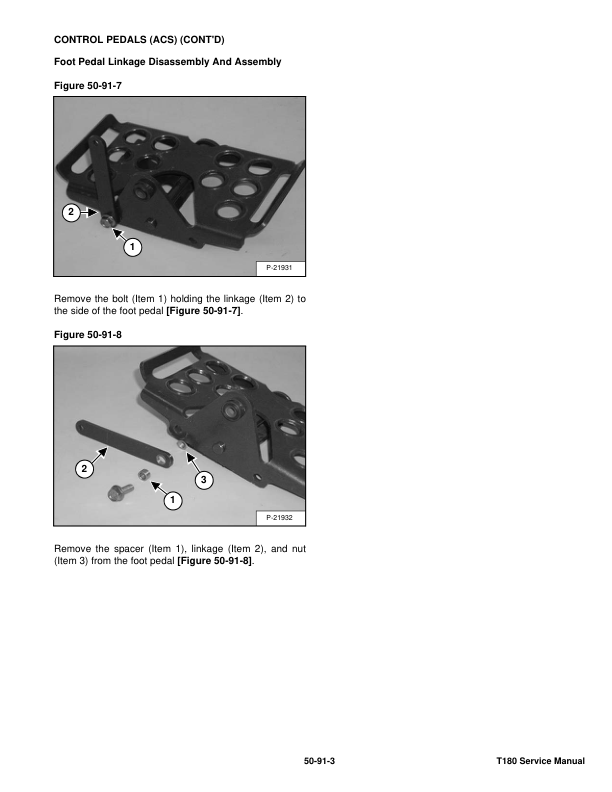 CONTROL PEDALS (ACS) (CONT'D)

Foot Pedal Linkage Disassembly And Assembly

Figure 50-91-7

2

1

P-21931

Remove the bolt (Item 1) holding the linkage (Item 2) to the side of the foot pedal [Figure 50-91-7].

Figure 50-91-8

2

3

1

P-21932

Remove the spacer (Item 1), linkage (Item 2), and nut (Item 3) from the foot pedal [Figure 50-91-8].

50-91-3

T180 Service Manual