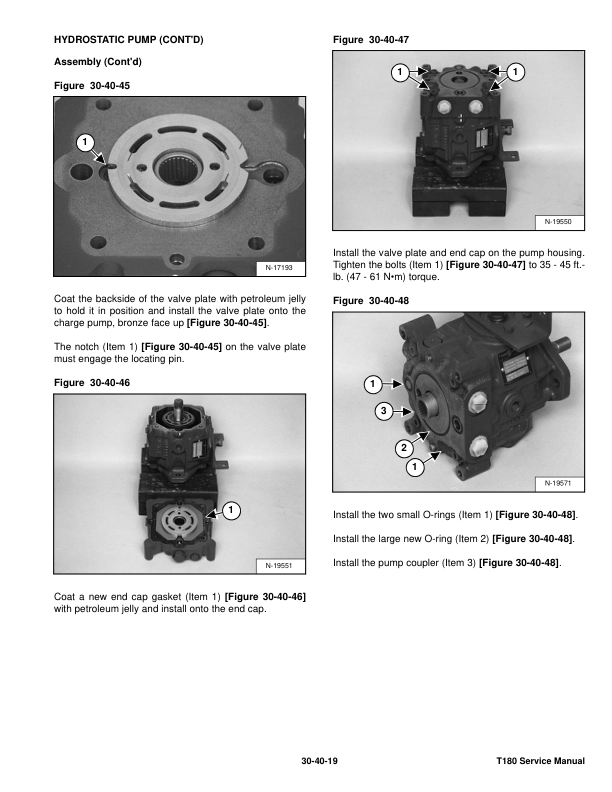 HYDROSTATIC PUMP (CONT'D)

Assembly (Cont'd)

Figure 30-40-45

1

N-17193

Coat the backside of the valve plate with petroleum jelly to hold it in position and install the valve plate onto the charge pump, bronze face up [Figure 30-40-45].

The notch (Item 1) [Figure 30-40-45] on the valve plate must engage the locating pin.

Figure 30-40-46

1

N-19551

Coat a new end cap gasket (Item 1) [Figure 30-40-46] with petroleum jelly and install onto the end cap.

Figure 30-40-47

1

1

N-19550

Install the valve plate and end cap on the pump housing. Tighten the bolts (Item 1) [Figure 30-40-47] to 35 - 45 ft.-lb. (47 - 61 N•m) torque.

Figure 30-40-48

1

3

2

1

N-19571

Install the two small O-rings (Item 1) [Figure 30-40-48].

Install the large new O-ring (Item 2) [Figure 30-40-48].

Install the pump coupler (Item 3) [Figure 30-40-48].

30-40-19

T180 Service Manual