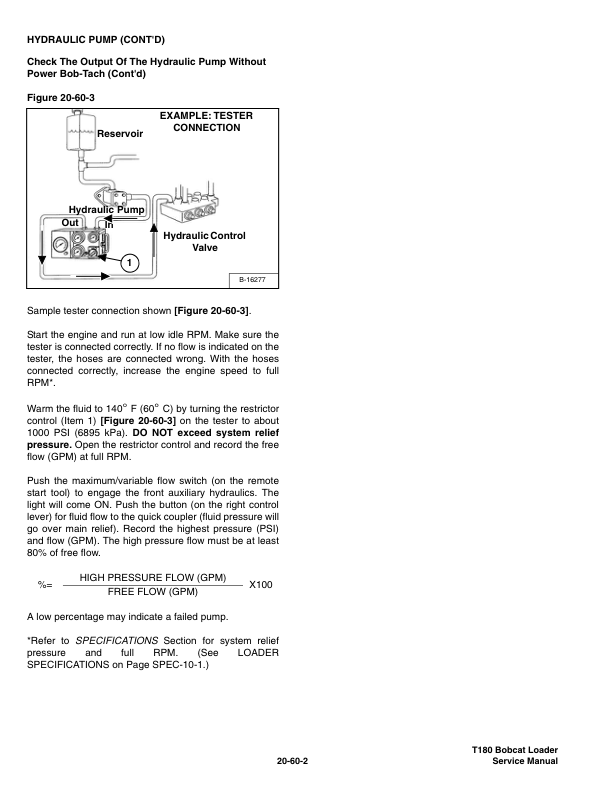 HYDRAULIC PUMP (CONT'D)

Check The Output Of The Hydraulic Pump Without Power Bob-Tach (Cont'd)

Figure 20-60-3

EXAMPLE: TESTER CONNECTION

Reservoir

Hydraulic Pump

Out

In

Hydraulic Control Valve

1

B-16277

Sample tester connection shown [Figure 20-60-3].

Start the engine and run at low idle RPM. Make sure the tester is connected correctly. If no flow is indicated on the tester, the hoses are connected wrong. With the hoses connected correctly, increase the engine speed to full RPM*.

Warm the fluid to 140° F (60° C) by turning the restrictor control (Item 1) [Figure 20-60-3] on the tester to about 1000 PSI (6895 kPa). DO NOT exceed system relief pressure. Open the restrictor control and record the free flow (GPM) at full RPM.

Push the maximum/variable flow switch (on the remote start tool) to engage the front auxiliary hydraulics. The light will come ON. Push the button (on the right control lever) for fluid flow to the quick coupler (fluid pressure will go over main relief). Record the highest pressure (PSI) and flow (GPM). The high pressure flow must be at least 80% of free flow.

$\%= \frac{\text{HIGH PRESSURE FLOW (GPM)}}{\text{FREE FLOW (GPM)}} \text{X100}$

A low percentage may indicate a failed pump.

*Refer to SPECIFICATIONS Section for system relief pressure and full RPM. (See LOADER SPECIFICATIONS on Page SPEC-10-1.)

20-60-2

T180 Bobcat Loader
Service Manual