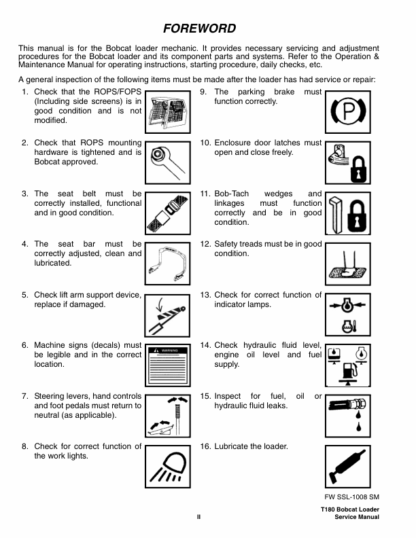 FOREWORD

This manual is for the Bobcat loader mechanic. It provides necessary servicing and adjustment procedures for the Bobcat loader and its component parts and systems. Refer to the Operation & Maintenance Manual for operating instructions, starting procedure, daily checks, etc.

A general inspection of the following items must be made after the loader has had service or repair:

1. Check that the ROPS/FOPS (Including side screens) is in good condition and is not modified.

2. Check that ROPS mounting hardware is tightened and is Bobcat approved.

3. The seat belt must be correctly installed, functional and in good condition.

4. The seat bar must be correctly adjusted, clean and lubricated.

5. Check lift arm support device, replace if damaged.

6. Machine signs (decals) must be legible and in the correct location.

WARNING

7. Steering levers, hand controls and foot pedals must return to neutral (as applicable).

8. Check for correct function of the work lights.

9. The parking brake must function correctly.

P

10. Enclosure door latches must open and close freely.

11. Bob-Tach wedges and linkages must function correctly and be in good condition.

12. Safety treads must be in good condition.

13. Check for correct function of indicator lamps.

14. Check hydraulic fluid level, engine oil level and fuel supply.

15. Inspect for fuel, oil or hydraulic fluid leaks.

16. Lubricate the loader.

FW SSL-1008 SM

II

T180 Bobcat Loader
Service Manual